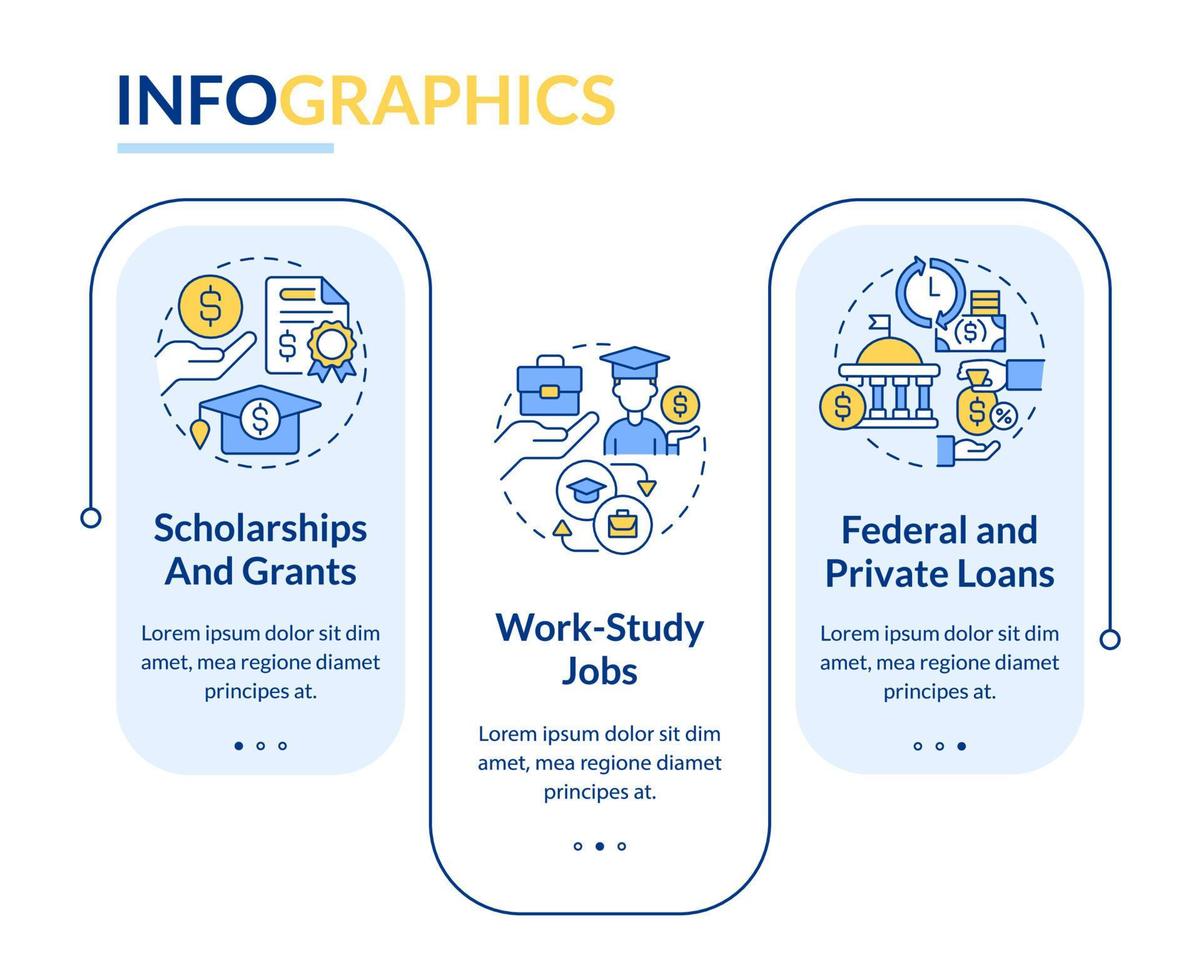 INFOGRAPHICS

Scholarships And Grants

Lorem ipsum dolor sit dim amet, mea regione diamet principes at.

Work-Study Jobs

Lorem ipsum dolor sit dim amet, mea regione diamet principes at.

Federal and Private Loans

Lorem ipsum dolor sit dim amet, mea regione diamet principes at.