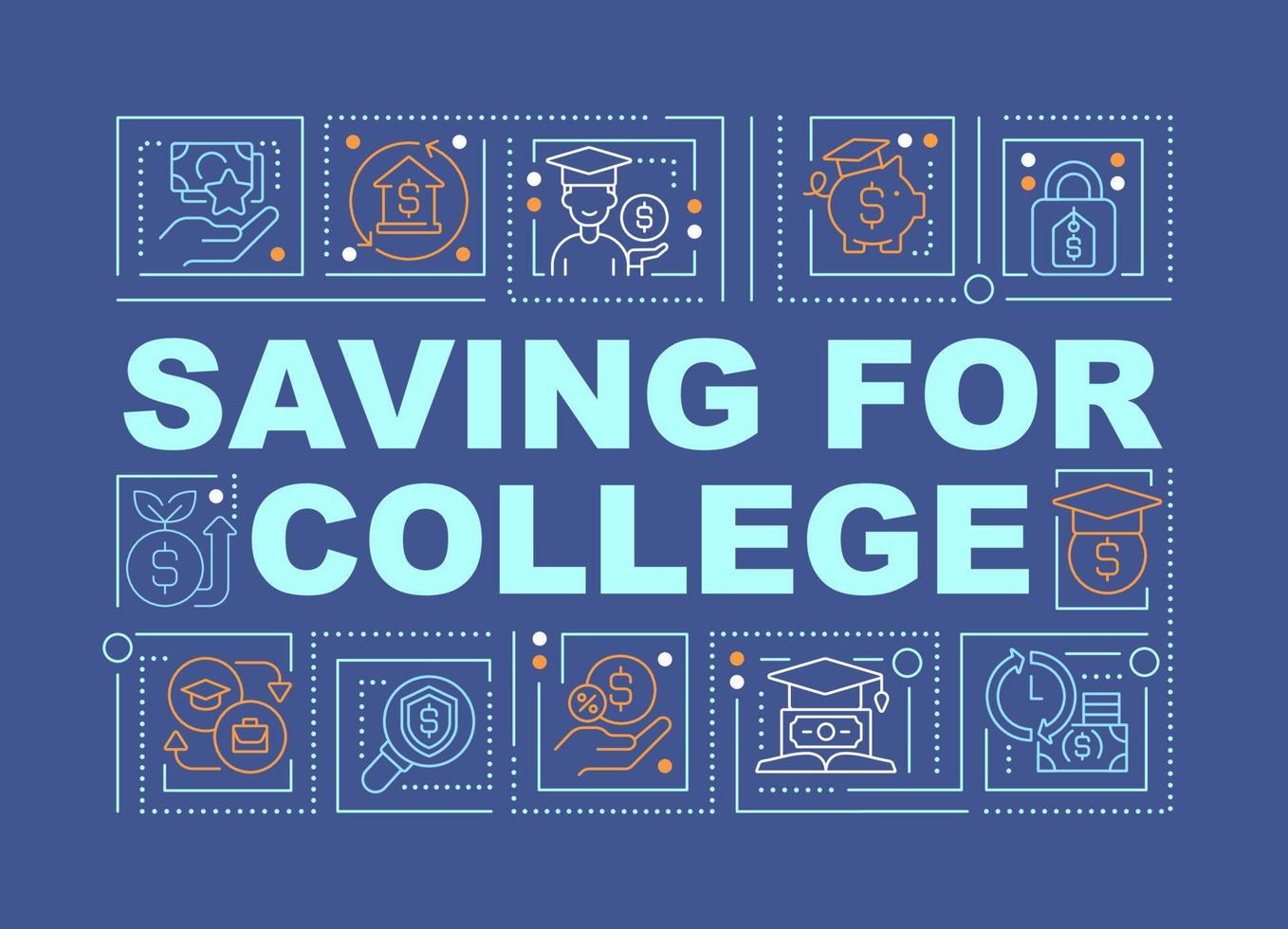 SAVING FOR COLLEGE