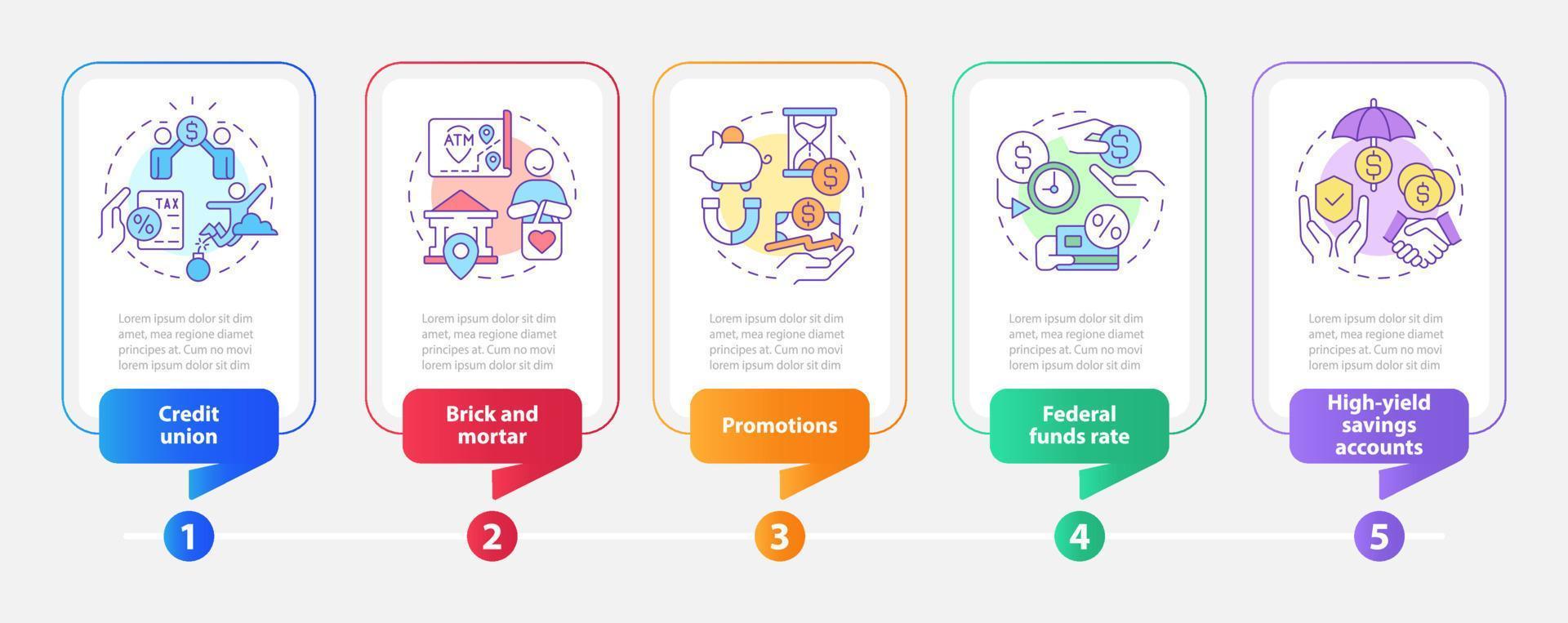 TAX

%

Lorem ipsum dolor sit dim amet, mea regione diamet principes at. Cum no movi lorem ipsum dolor sit dim

Credit union

1

ATM

Lorem ipsum dolor sit dim amet, mea regione diamet principes at. Cum no movi lorem ipsum dolor sit dim

Brick and mortar

2

Lorem ipsum dolor sit dim amet, mea regione diamet principes at. Cum no movi lorem ipsum dolor sit dim

Promotions

3

%

Lorem ipsum dolor sit dim amet, mea regione diamet principes at. Cum no movi lorem ipsum dolor sit dim

Federal funds rate

4

Lorem ipsum dolor sit dim amet, mea regione diamet principes at. Cum no movi lorem ipsum dolor sit dim

High-yield savings accounts

5