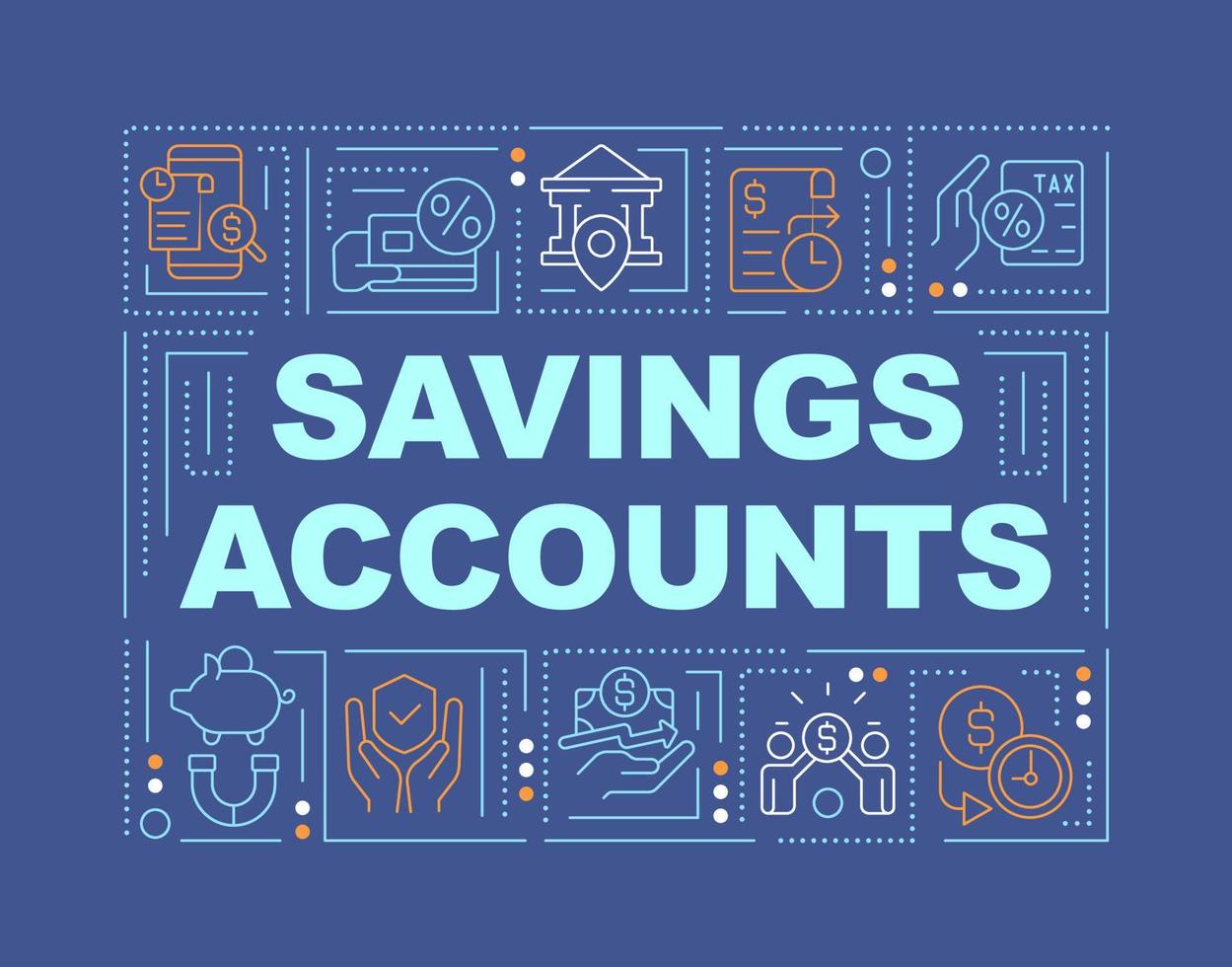 TAX

SAVINGS ACCOUNTS