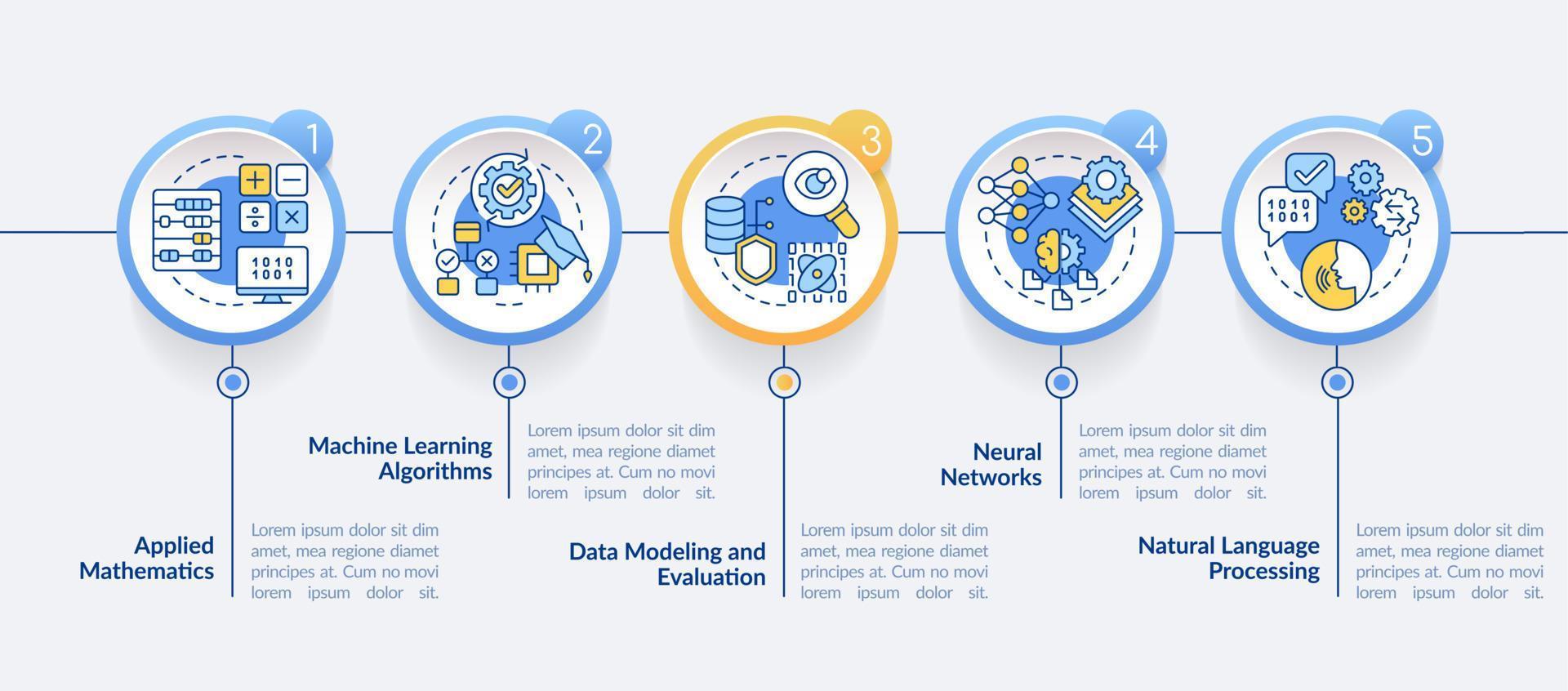 1

1010
1001

Applied Mathematics

Lorem ipsum dolor sit dim amet, mea regione diamet principes at. Cum no movi lorem ipsum dolor sit.

2

Machine Learning Algorithms

Lorem ipsum dolor sit dim amet, mea regione diamet principes at. Cum no movi lorem ipsum dolor sit.

3

Data Modeling and Evaluation

Lorem ipsum dolor sit dim amet, mea regione diamet principes at. Cum no movi lorem ipsum dolor sit.

4

Neural Networks

Lorem ipsum dolor sit dim amet, mea regione diamet principes at. Cum no movi lorem ipsum dolor sit.

5

1010
1001

Natural Language Processing

Lorem ipsum dolor sit dim amet, mea regione diamet principes at. Cum no movi lorem ipsum dolor sit.