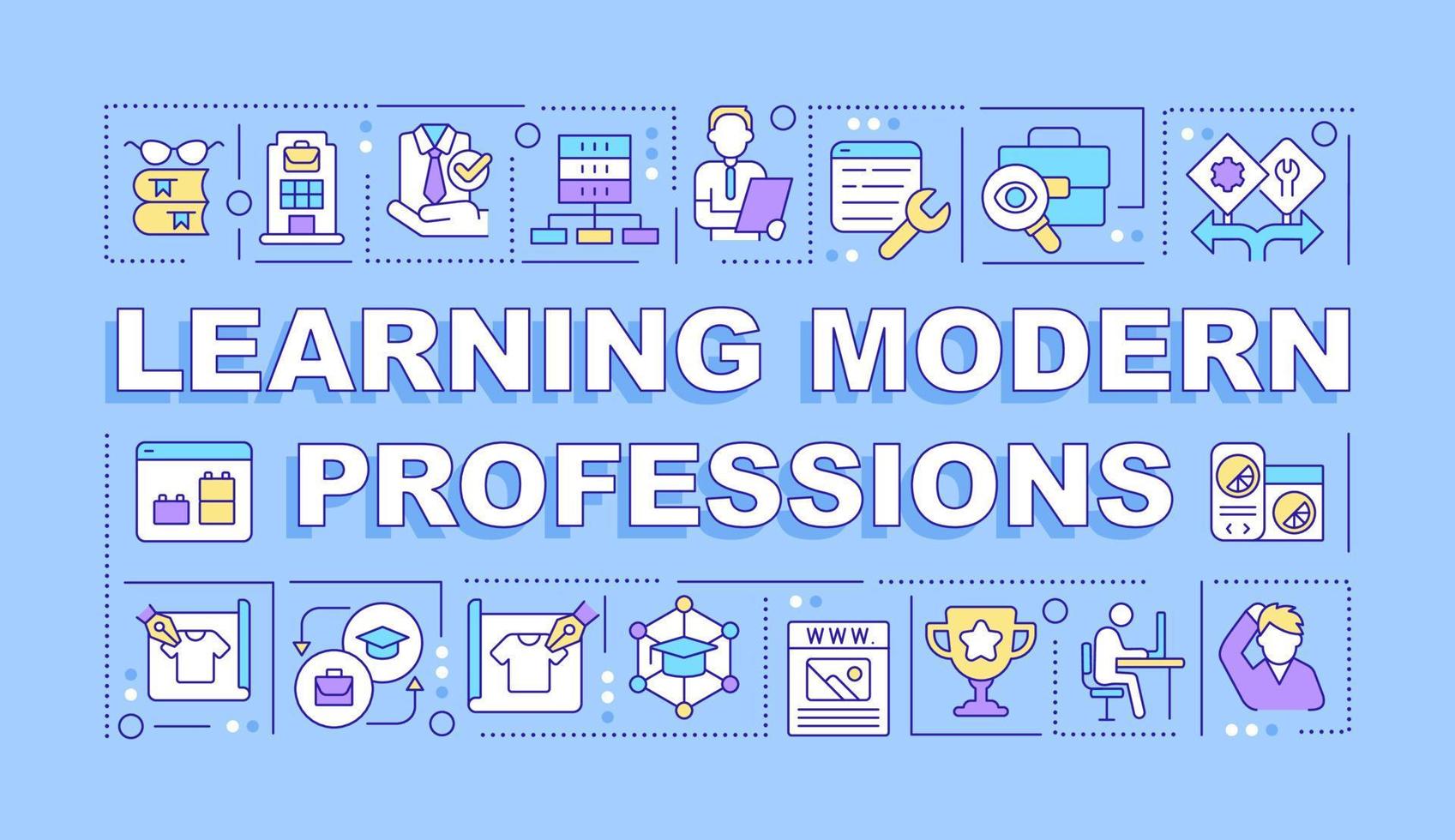 LEARNING MODERN PROFESSIONS

WWW.