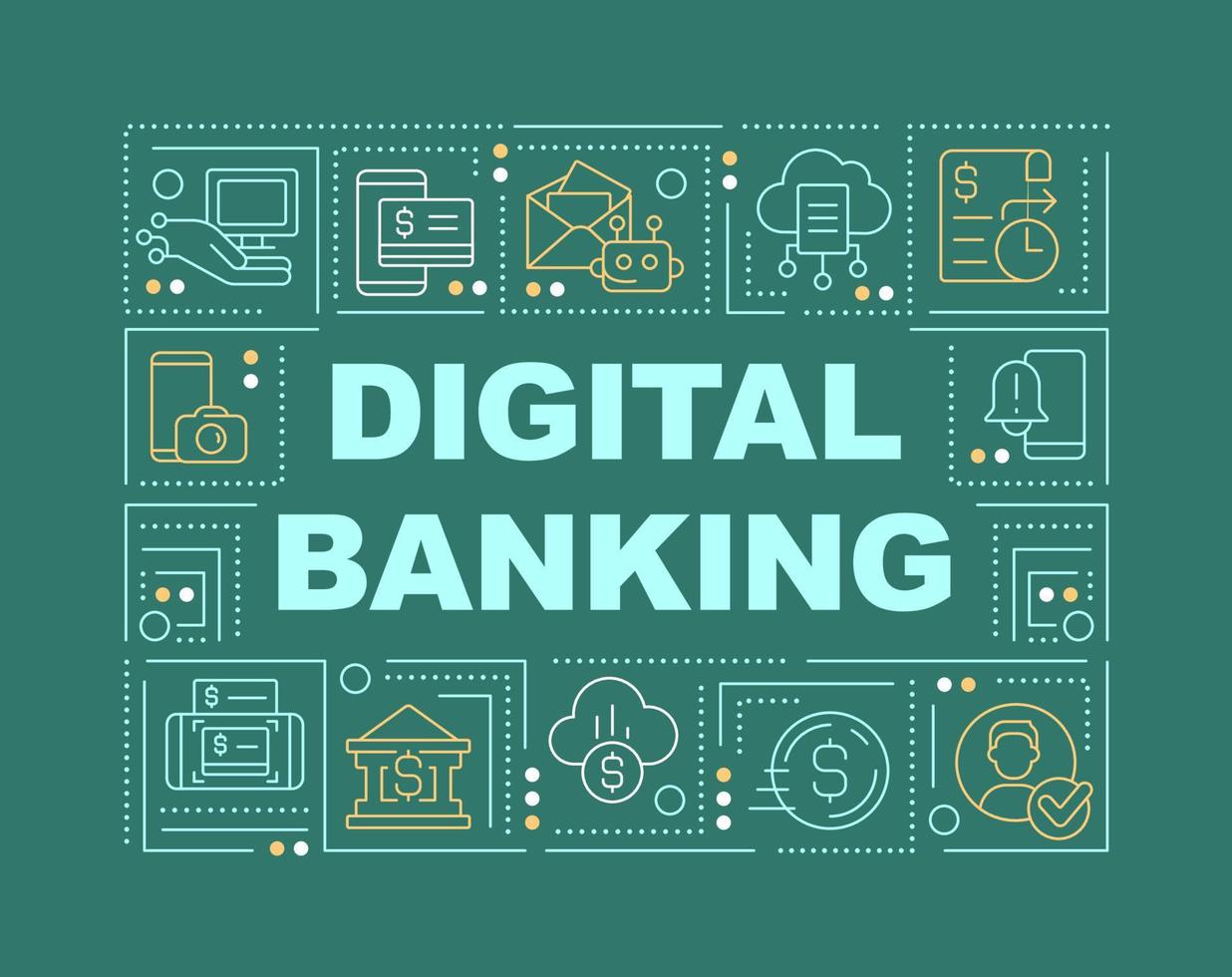 DIGITAL BANKING