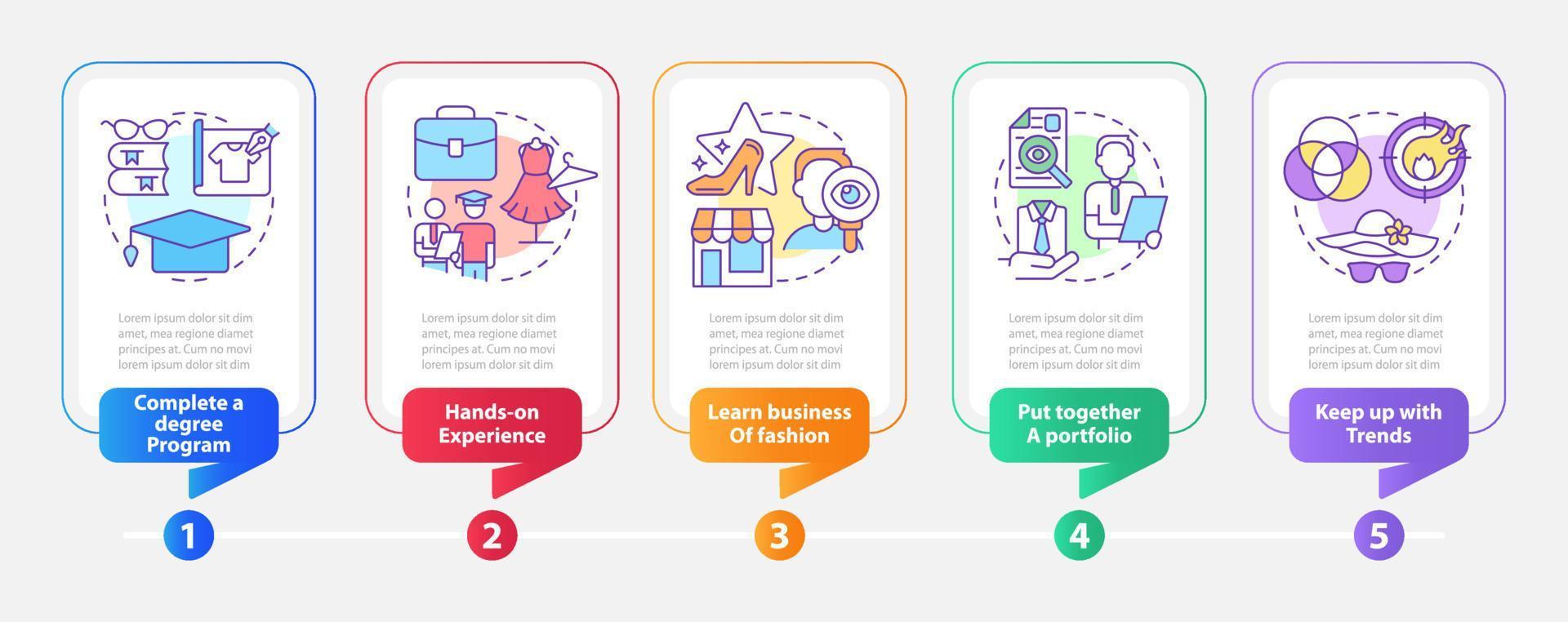 Lorem ipsum dolor sit dim amet, mea regione diamet principes at. Cum no movi lorem ipsum dolor sit dim

Complete a degree Program

1

Lorem ipsum dolor sit dim amet, mea regione diamet principes at. Cum no movi lorem ipsum dolor sit dim

Hands-on Experience

2

Lorem ipsum dolor sit dim amet, mea regione diamet principes at. Cum no movi lorem ipsum dolor sit dim

Learn business Of fashion

3

Lorem ipsum dolor sit dim amet, mea regione diamet principes at. Cum no movi lorem ipsum dolor sit dim

Put together A portfolio

4

Lorem ipsum dolor sit dim amet, mea regione diamet principes at. Cum no movi lorem ipsum dolor sit dim

Keep up with Trends

5