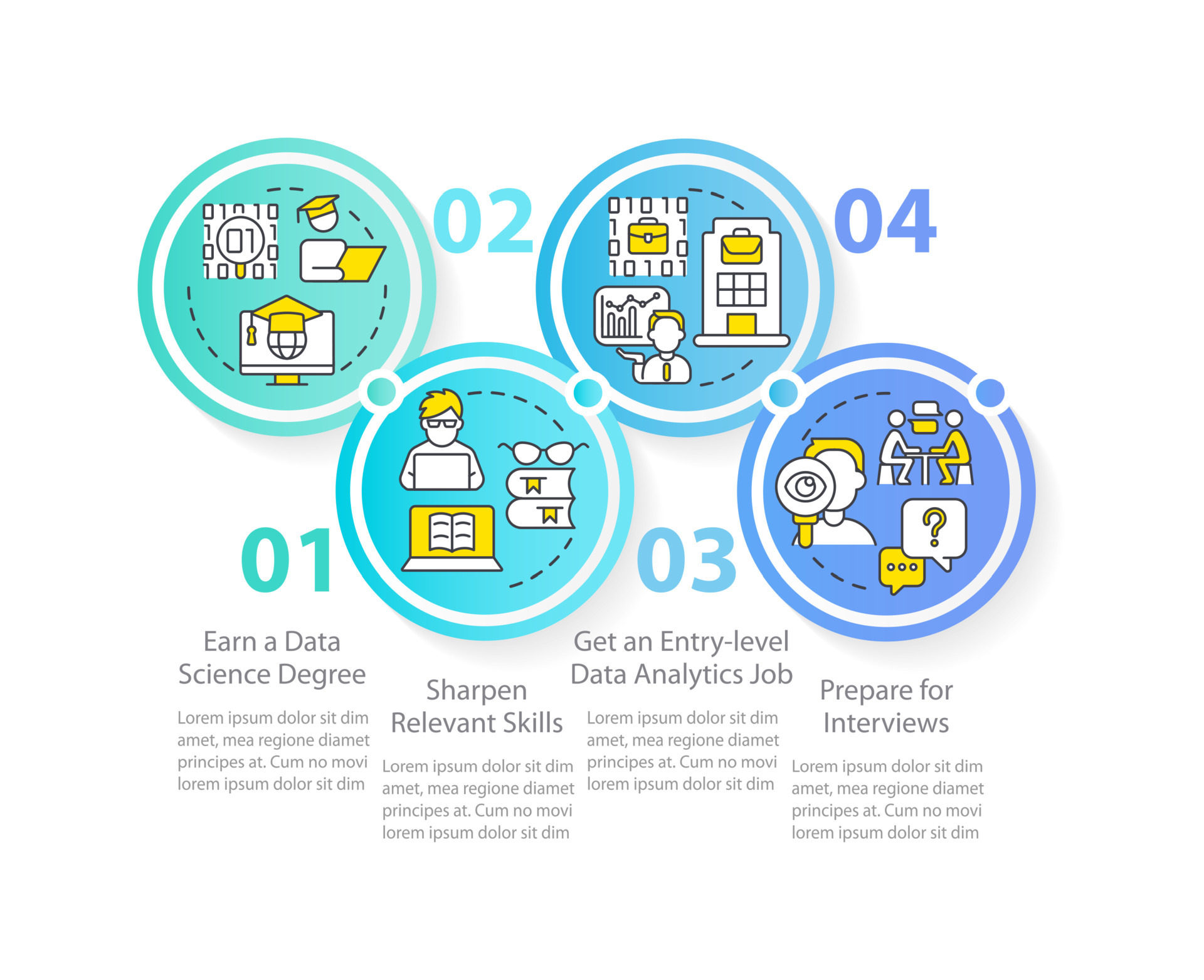 01

Earn a Data Science Degree

Lorem ipsum dolor sit dim amet, mea regione diamet principes at. Cum no movi lorem ipsum dolor sit dim

02

Sharpen Relevant Skills

Lorem ipsum dolor sit dim amet, mea regione diamet principes at. Cum no movi lorem ipsum dolor sit dim

03

Get an Entry-level Data Analytics Job

Lorem ipsum dolor sit dim amet, mea regione diamet principes at. Cum no movi lorem ipsum dolor sit dim

04

Prepare for Interviews

Lorem ipsum dolor sit dim amet, mea regione diamet principes at. Cum no movi lorem ipsum dolor sit dim