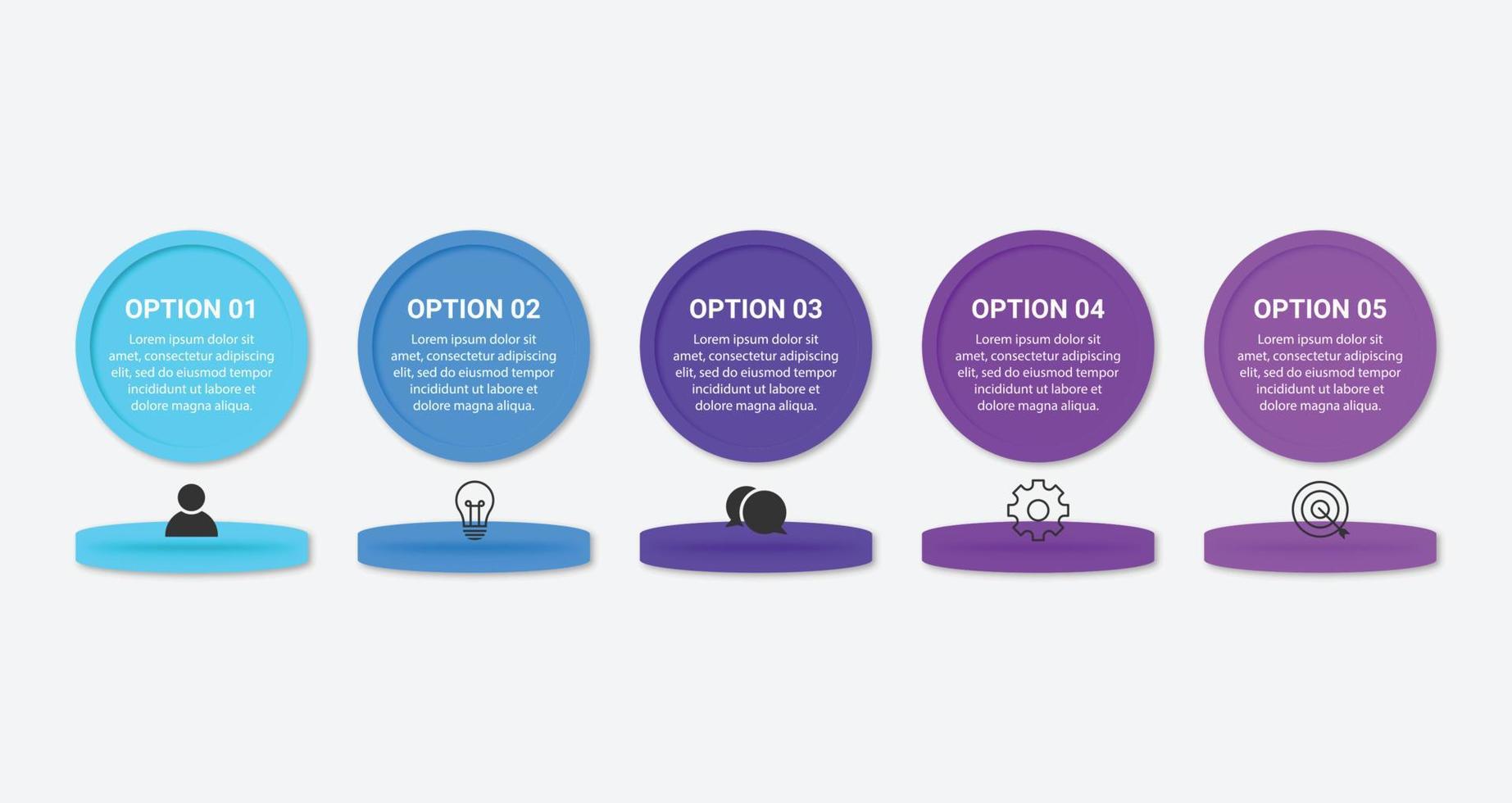 OPTION 01
Lorem ipsum dolor sit amet, consectetur adipiscing elit, sed do eiusmod tempor incididunt ut labore et dolore magna aliqua.

OPTION 02
Lorem ipsum dolor sit amet, consectetur adipiscing elit, sed do eiusmod tempor incididunt ut labore et dolore magna aliqua.

OPTION 03
Lorem ipsum dolor sit amet, consectetur adipiscing elit, sed do eiusmod tempor incididunt ut labore et dolore magna aliqua.

OPTION 04
Lorem ipsum dolor sit amet, consectetur adipiscing elit, sed do eiusmod tempor incididunt ut labore et dolore magna aliqua.

OPTION 05
Lorem ipsum dolor sit amet, consectetur adipiscing elit, sed do eiusmod tempor incididunt ut labore et dolore magna aliqua.