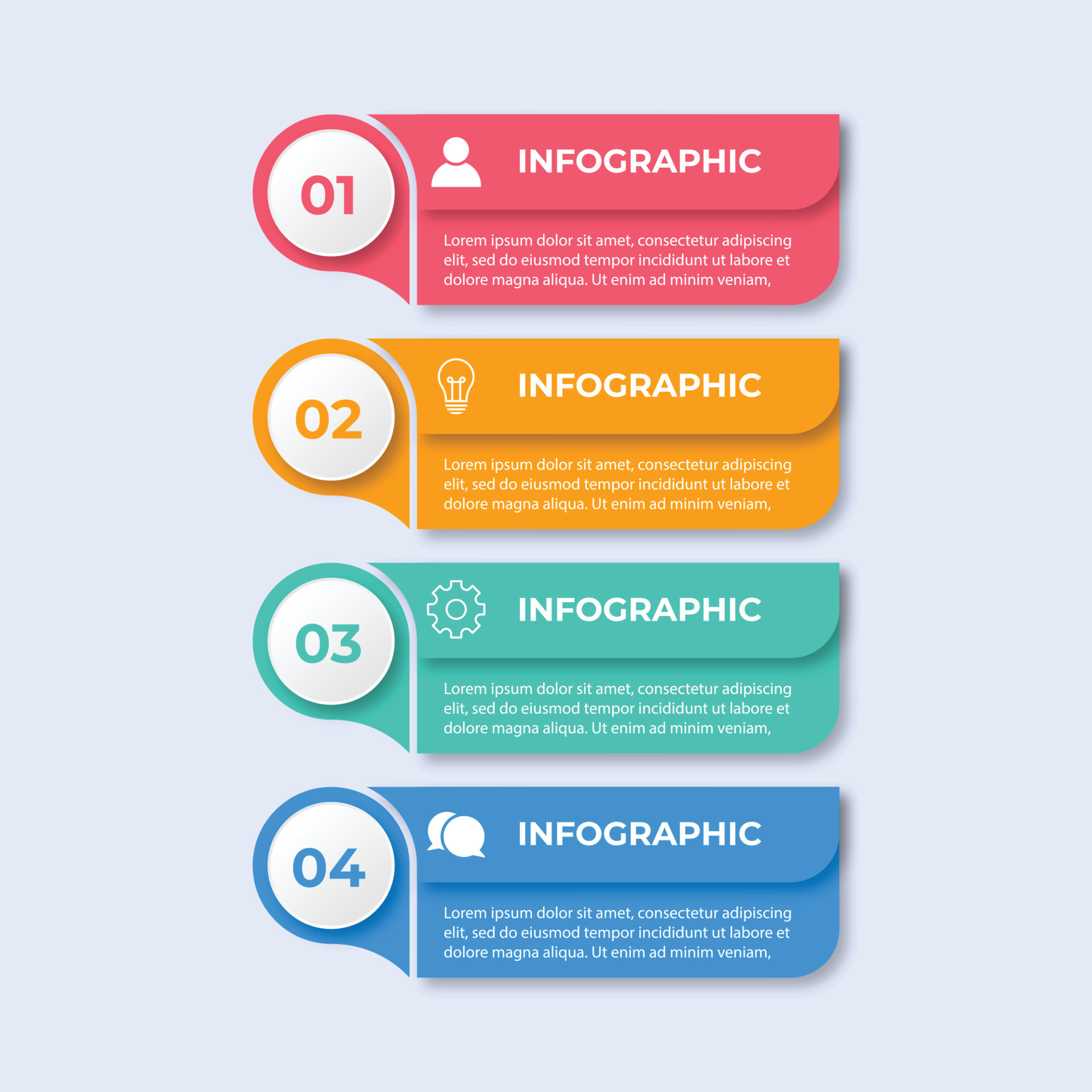 01

INFOGRAPHIC

Lorem ipsum dolor sit amet, consectetur adipiscing elit, sed do eiusmod tempor incididunt ut labore et dolore magna aliqua. Ut enim ad minim veniam,

02

INFOGRAPHIC

Lorem ipsum dolor sit amet, consectetur adipiscing elit, sed do eiusmod tempor incididunt ut labore et dolore magna aliqua. Ut enim ad minim veniam,

03

INFOGRAPHIC

Lorem ipsum dolor sit amet, consectetur adipiscing elit, sed do eiusmod tempor incididunt ut labore et dolore magna aliqua. Ut enim ad minim veniam,

04

INFOGRAPHIC

Lorem ipsum dolor sit amet, consectetur adipiscing elit, sed do eiusmod tempor incididunt ut labore et dolore magna aliqua. Ut enim ad minim veniam,