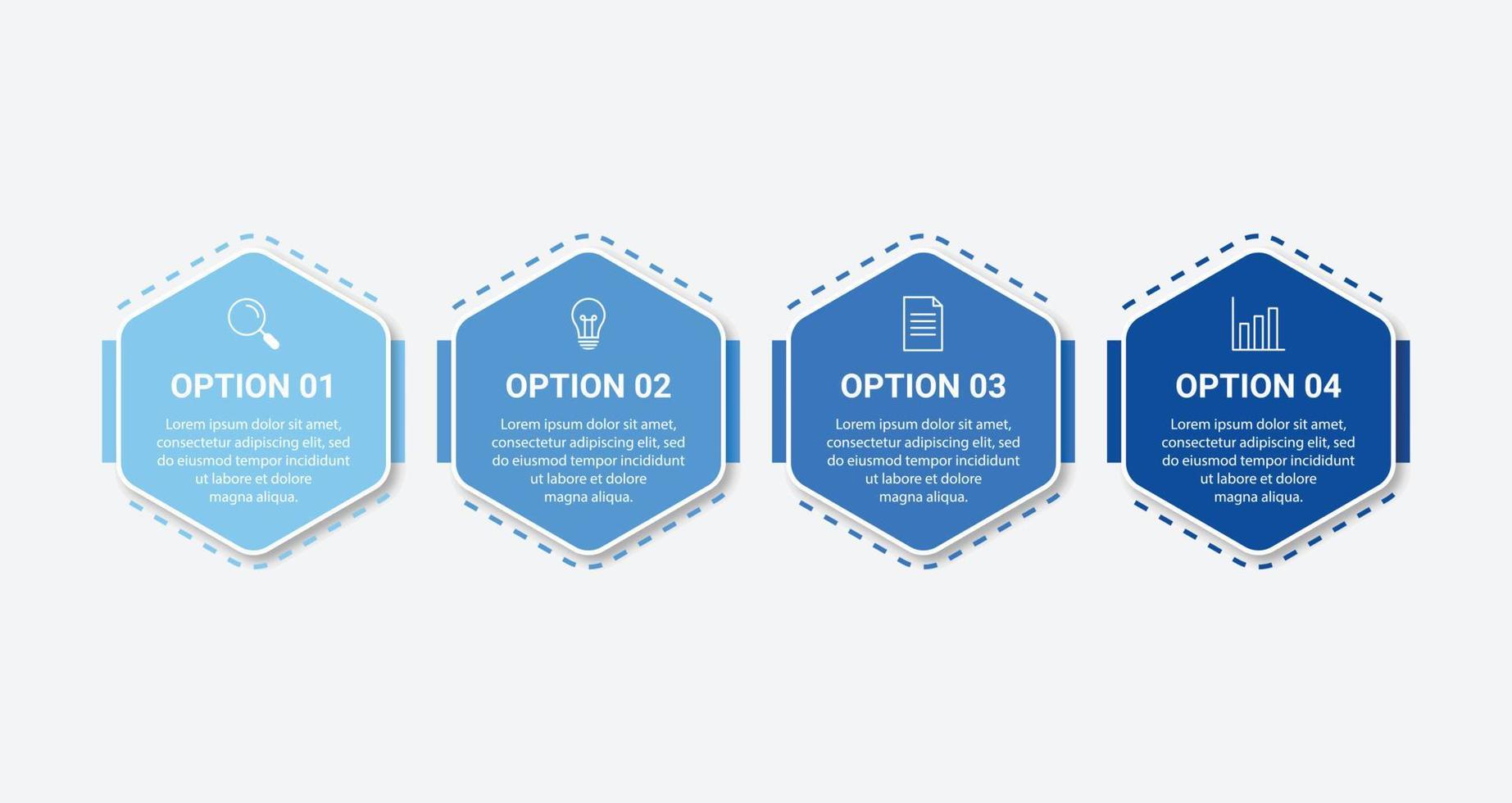 OPTION 01

Lorem ipsum dolor sit amet, consectetur adipiscing elit, sed do eiusmod tempor incididunt ut labore et dolore magna aliqua.

OPTION 02

Lorem ipsum dolor sit amet, consectetur adipiscing elit, sed do eiusmod tempor incididunt ut labore et dolore magna aliqua.

OPTION 03

Lorem ipsum dolor sit amet, consectetur adipiscing elit, sed do eiusmod tempor incididunt ut labore et dolore magna aliqua.

OPTION 04

Lorem ipsum dolor sit amet, consectetur adipiscing elit, sed do eiusmod tempor incididunt ut labore et dolore magna aliqua.