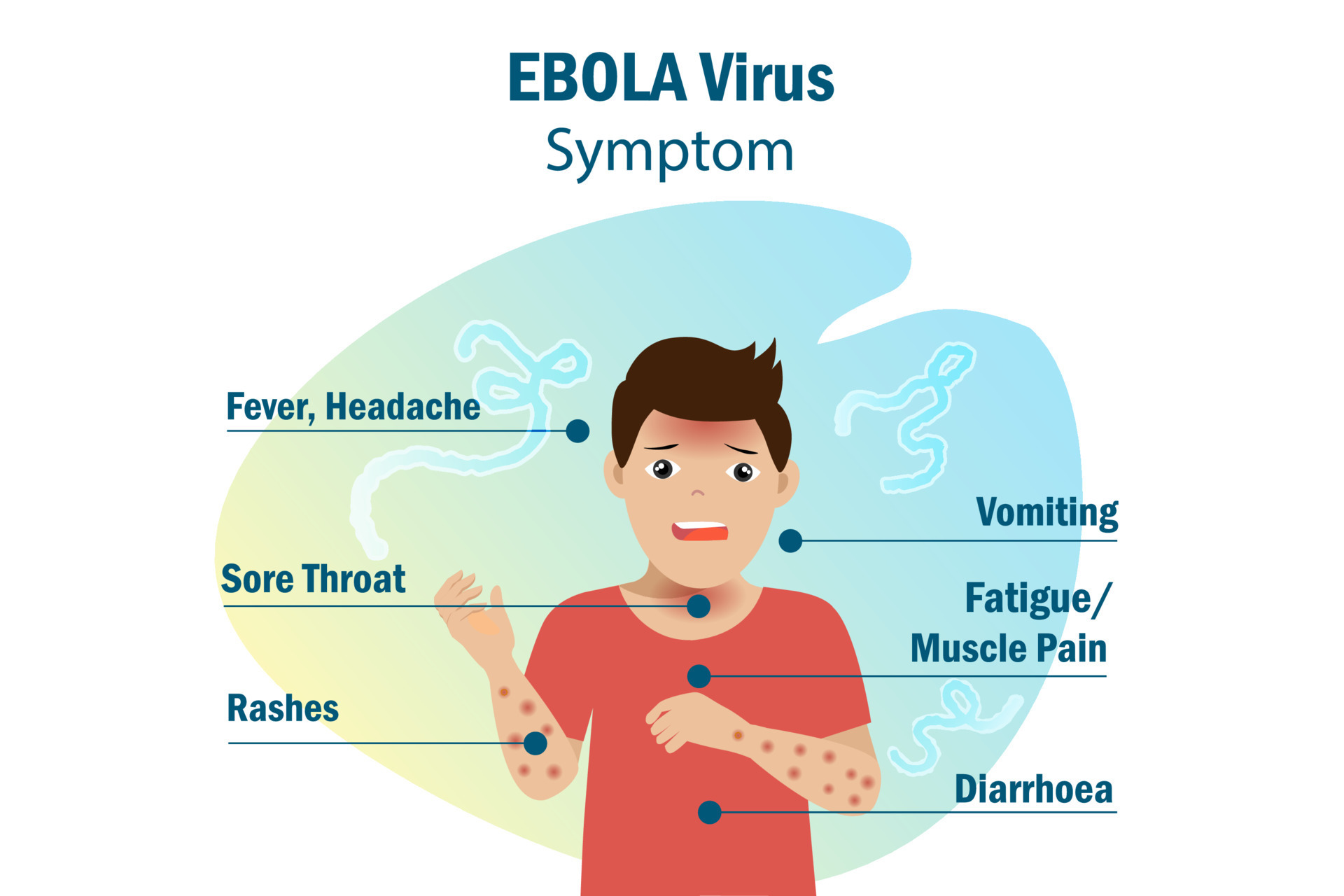 EBOLA Virus
Symptom

Fever, Headache

Sore Throat

Rashes

Vomiting

Fatigue/
Muscle Pain

Diarrhoea