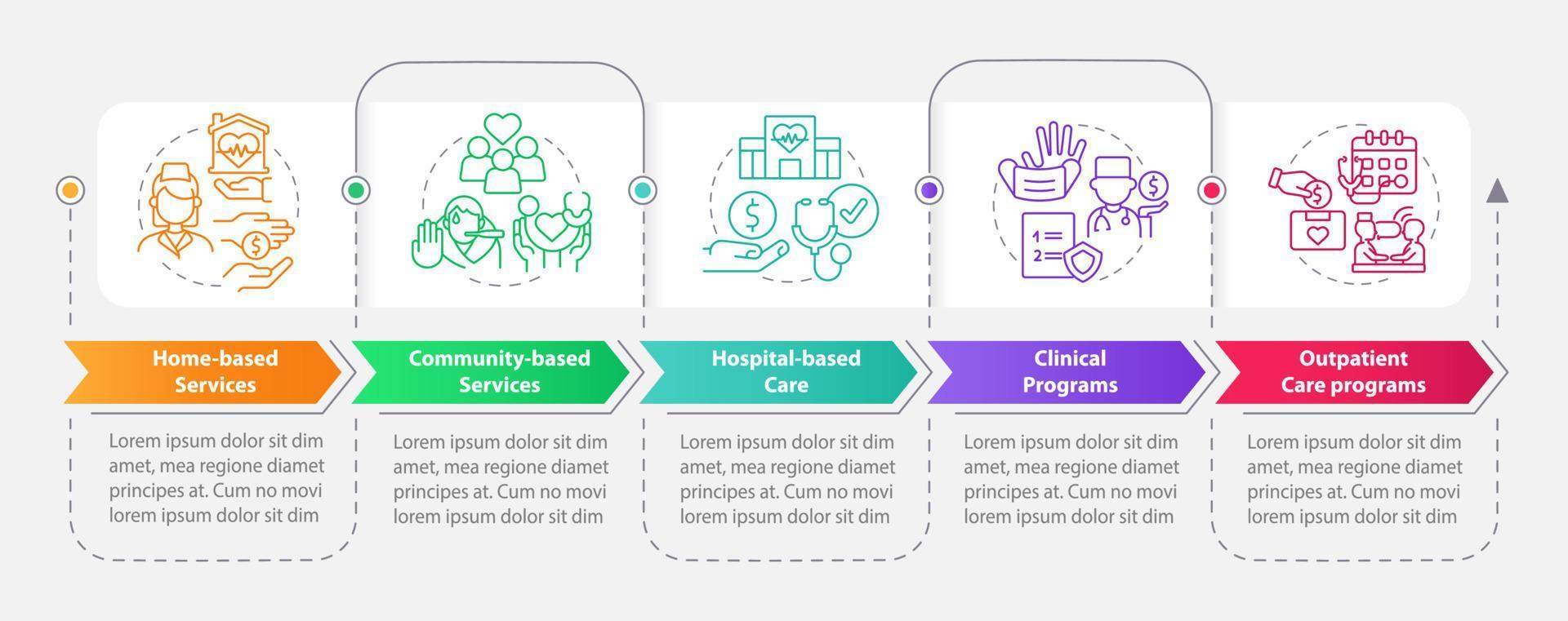 Home-based Services

Lorem ipsum dolor sit dim amet, mea regione diamet principes at. Cum no movi lorem ipsum dolor sit dim

Community-based Services

Lorem ipsum dolor sit dim amet, mea regione diamet principes at. Cum no movi lorem ipsum dolor sit dim

Hospital-based Care

Lorem ipsum dolor sit dim amet, mea regione diamet principes at. Cum no movi lorem ipsum dolor sit dim

Clinical Programs

Lorem ipsum dolor sit dim amet, mea regione diamet principes at. Cum no movi lorem ipsum dolor sit dim

Outpatient Care programs

Lorem ipsum dolor sit dim amet, mea regione diamet principes at. Cum no movi lorem ipsum dolor sit dim