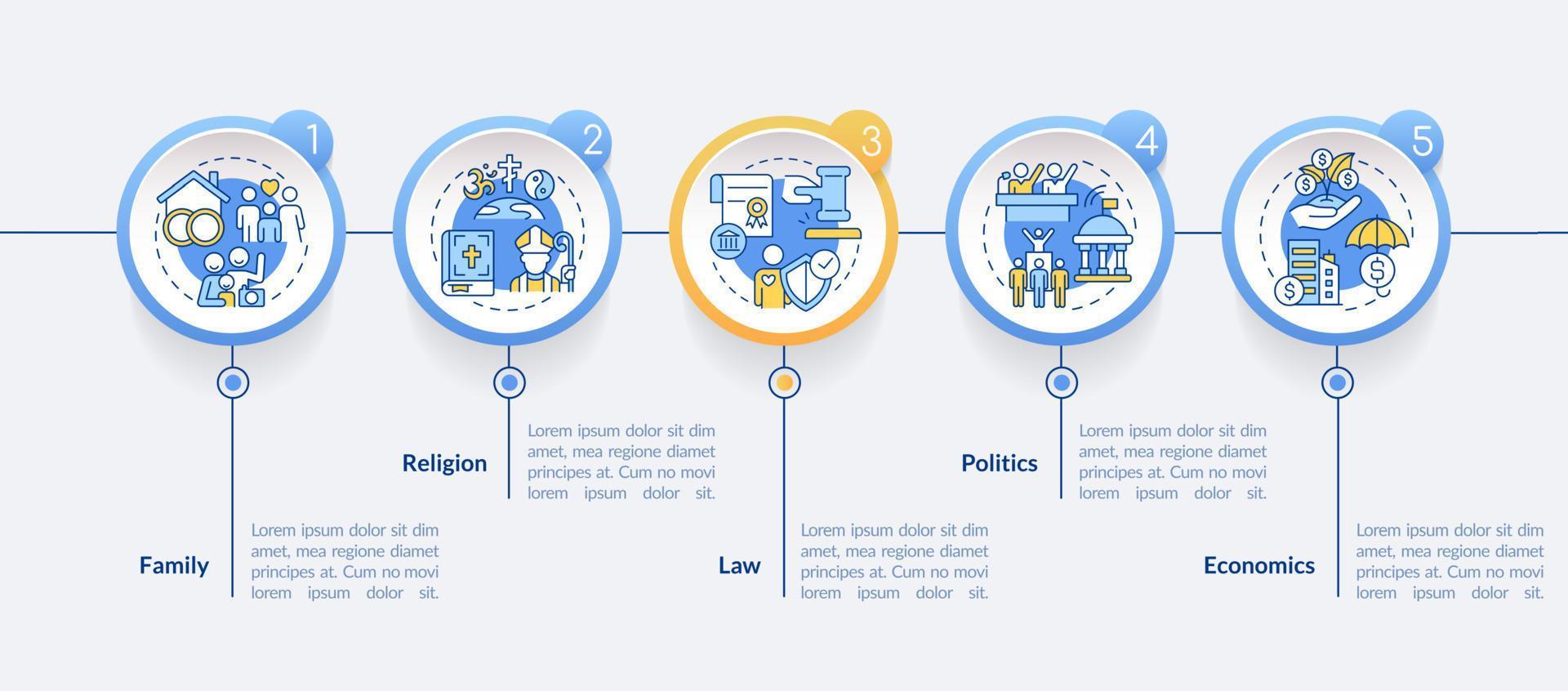 1

Family

Lorem ipsum dolor sit dim amet, mea regione diamet principes at. Cum no movi lorem ipsum dolor sit.

2

Religion

Lorem ipsum dolor sit dim amet, mea regione diamet principes at. Cum no movi lorem ipsum dolor sit.

3

Law

Lorem ipsum dolor sit dim amet, mea regione diamet principes at. Cum no movi lorem ipsum dolor sit.

4

Politics

Lorem ipsum dolor sit dim amet, mea regione diamet principes at. Cum no movi lorem ipsum dolor sit.

5

Economics

Lorem ipsum dolor sit dim amet, mea regione diamet principes at. Cum no movi lorem ipsum dolor sit.