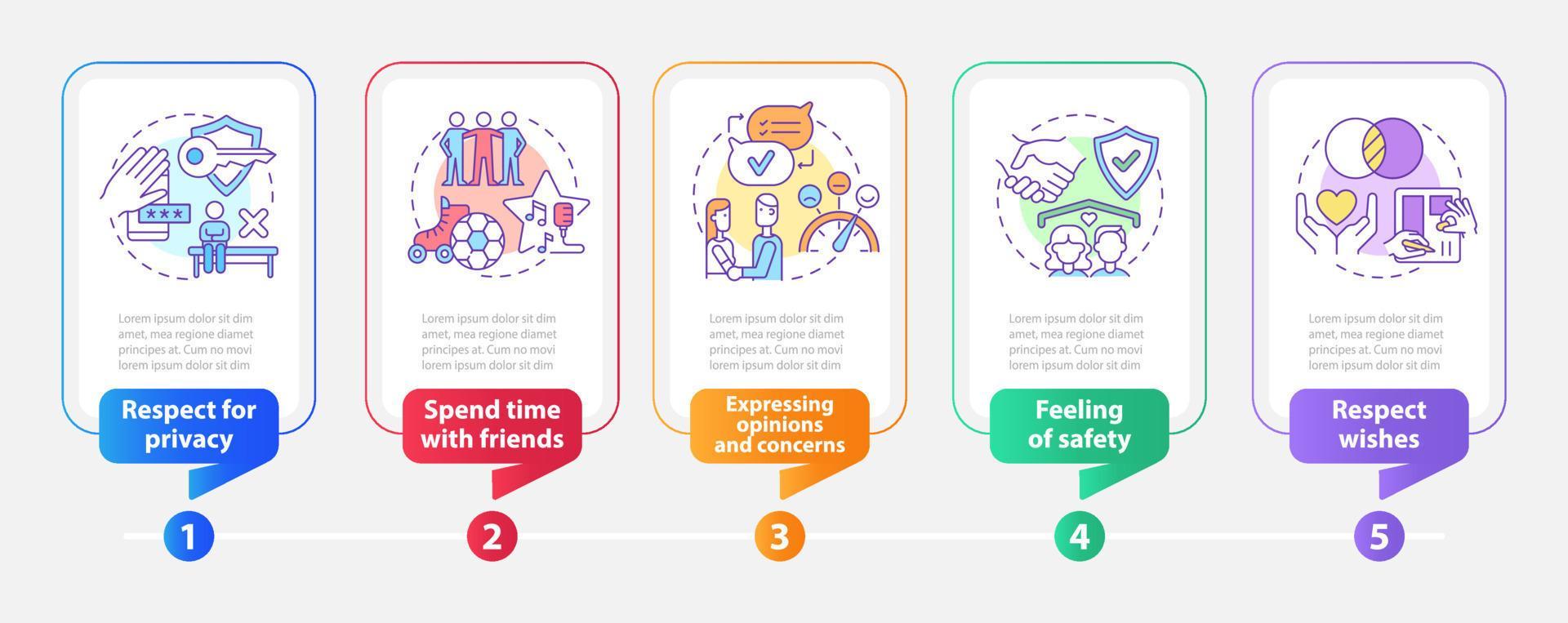 ***

Lorem ipsum dolor sit dim amet, mea regione diamet principes at. Cum no movi lorem ipsum dolor sit dim

Respect for privacy

1

Lorem ipsum dolor sit dim amet, mea regione diamet principes at. Cum no movi lorem ipsum dolor sit dim

Spend time with friends

2

Lorem ipsum dolor sit dim amet, mea regione diamet principes at. Cum no movi lorem ipsum dolor sit dim

Expressing opinions and concerns

3

Lorem ipsum dolor sit dim amet, mea regione diamet principes at. Cum no movi lorem ipsum dolor sit dim

Feeling of safety

4

Lorem ipsum dolor sit dim amet, mea regione diamet principes at. Cum no movi lorem ipsum dolor sit dim

Respect wishes

5