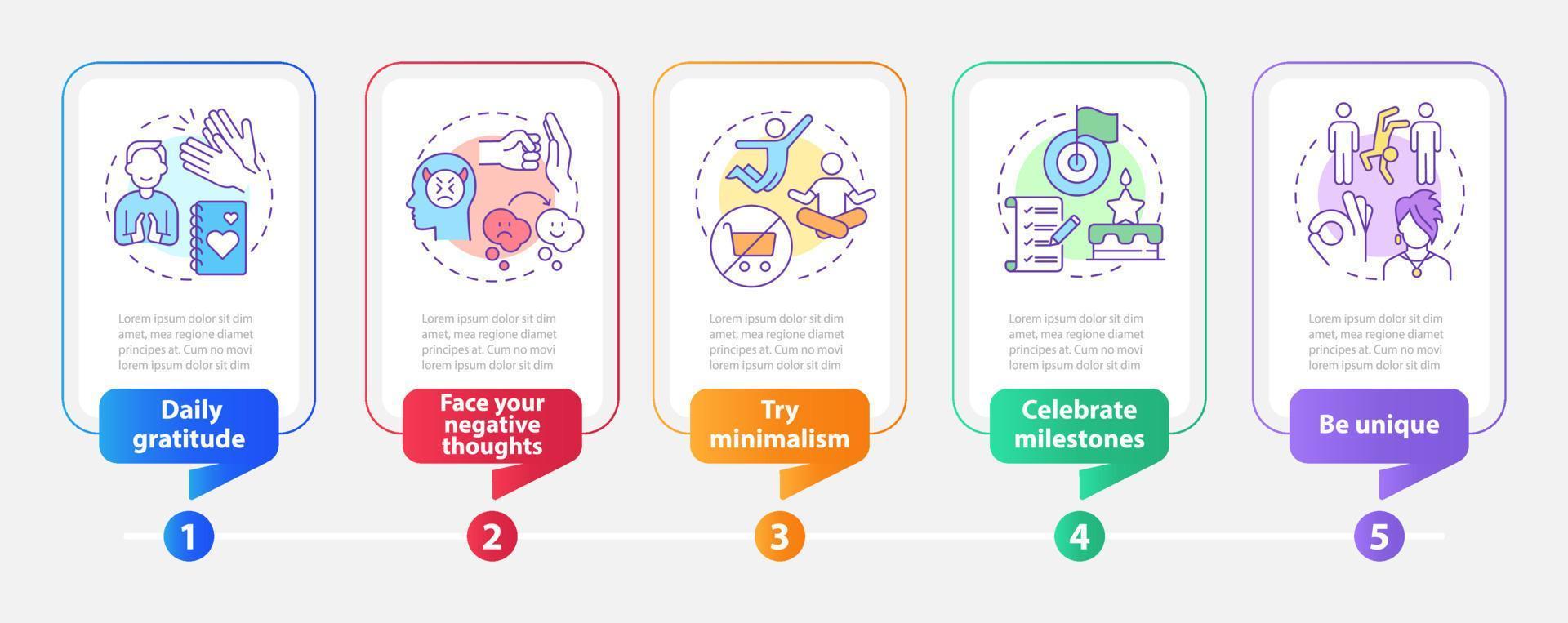 Lorem ipsum dolor sit dim amet, mea regione diamet principes at. Cum no movi lorem ipsum dolor sit dim

Daily gratitude

1

Lorem ipsum dolor sit dim amet, mea regione diamet principes at. Cum no movi lorem ipsum dolor sit dim

Face your negative thoughts

2

Lorem ipsum dolor sit dim amet, mea regione diamet principes at. Cum no movi lorem ipsum dolor sit dim

Try minimalism

3

Lorem ipsum dolor sit dim amet, mea regione diamet principes at. Cum no movi lorem ipsum dolor sit dim

Celebrate milestones

4

Lorem ipsum dolor sit dim amet, mea regione diamet principes at. Cum no movi lorem ipsum dolor sit dim

Be unique

5