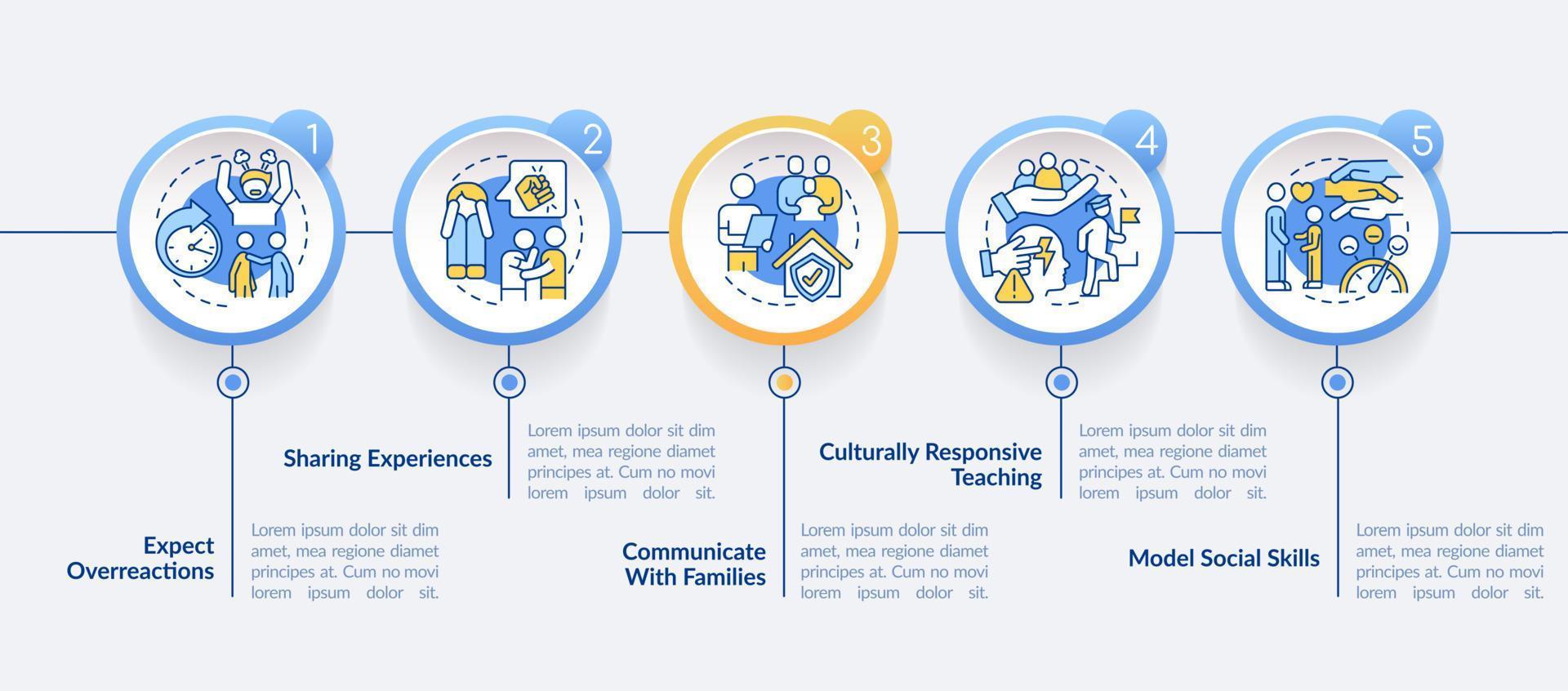 1

Expect Overreactions

Lorem ipsum dolor sit dim amet, mea regione diamet principes at. Cum no movi lorem ipsum dolor sit.

2

Sharing Experiences

Lorem ipsum dolor sit dim amet, mea regione diamet principes at. Cum no movi lorem ipsum dolor sit.

3

Communicate With Families

Lorem ipsum dolor sit dim amet, mea regione diamet principes at. Cum no movi lorem ipsum dolor sit.

4

Culturally Responsive Teaching

Lorem ipsum dolor sit dim amet, mea regione diamet principes at. Cum no movi lorem ipsum dolor sit.

5

Model Social Skills

Lorem ipsum dolor sit dim amet, mea regione diamet principes at. Cum no movi lorem ipsum dolor sit.