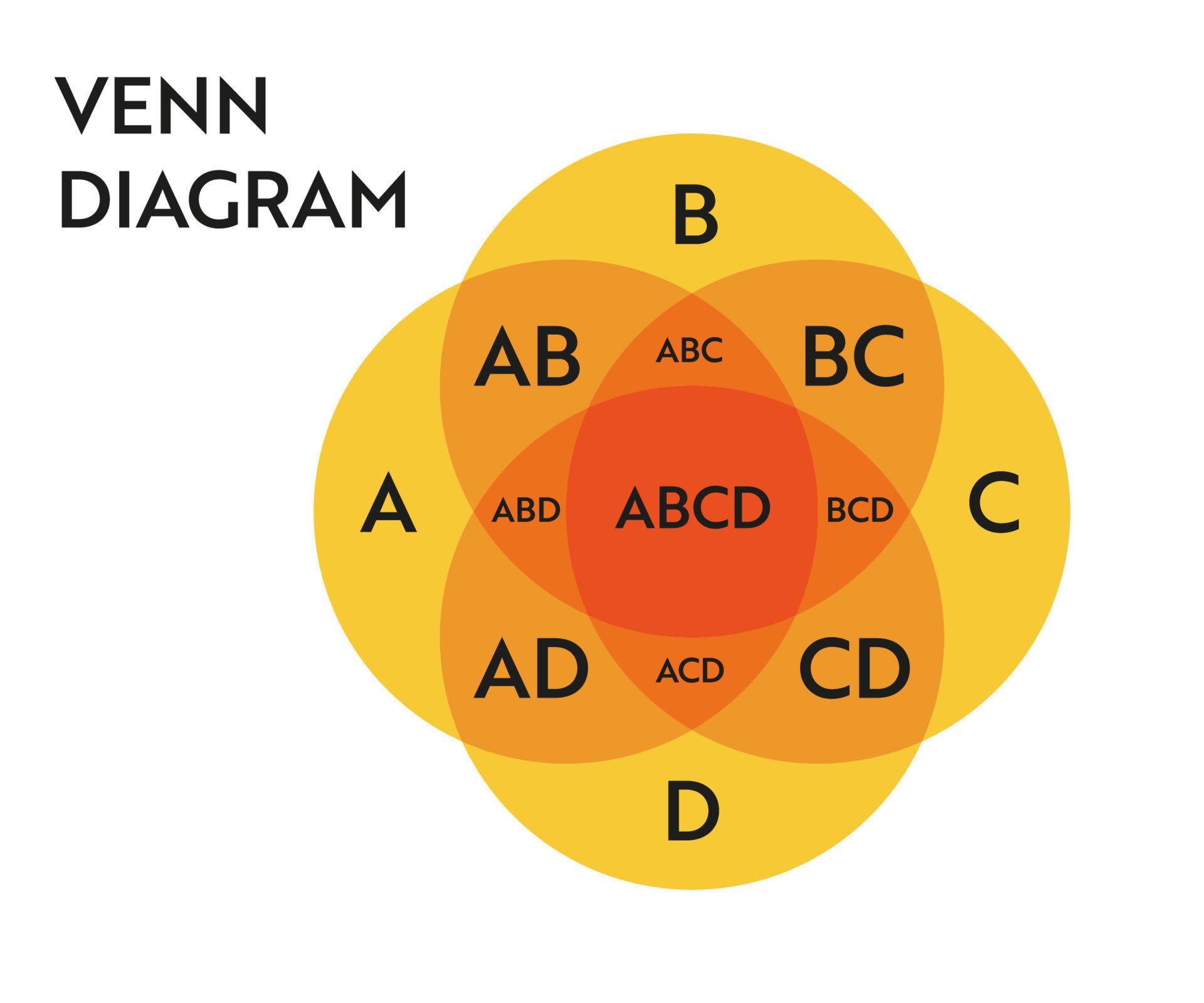 VENN DIAGRAM

B

AB

ABC

BC

A

ABD

ABCD

BCD

C

AD

ACD

CD

D