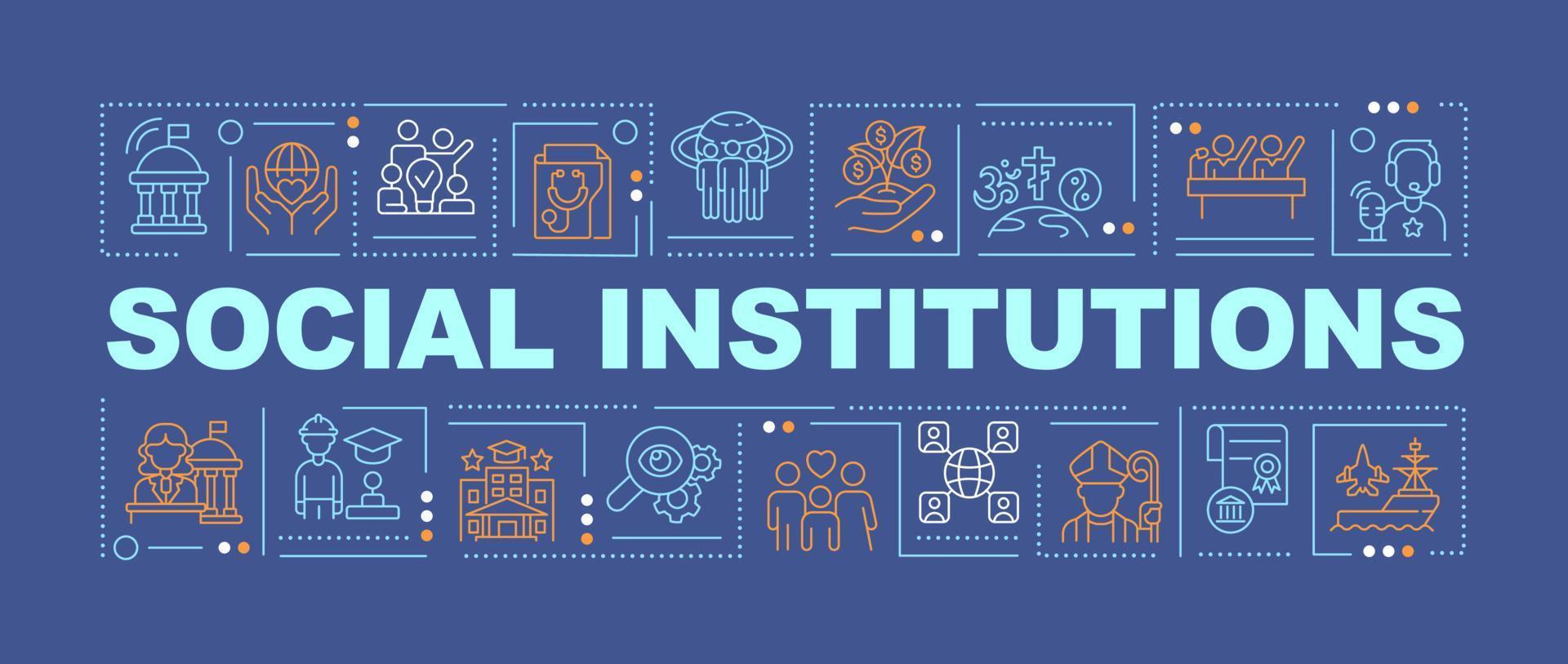 SOCIAL INSTITUTIONS