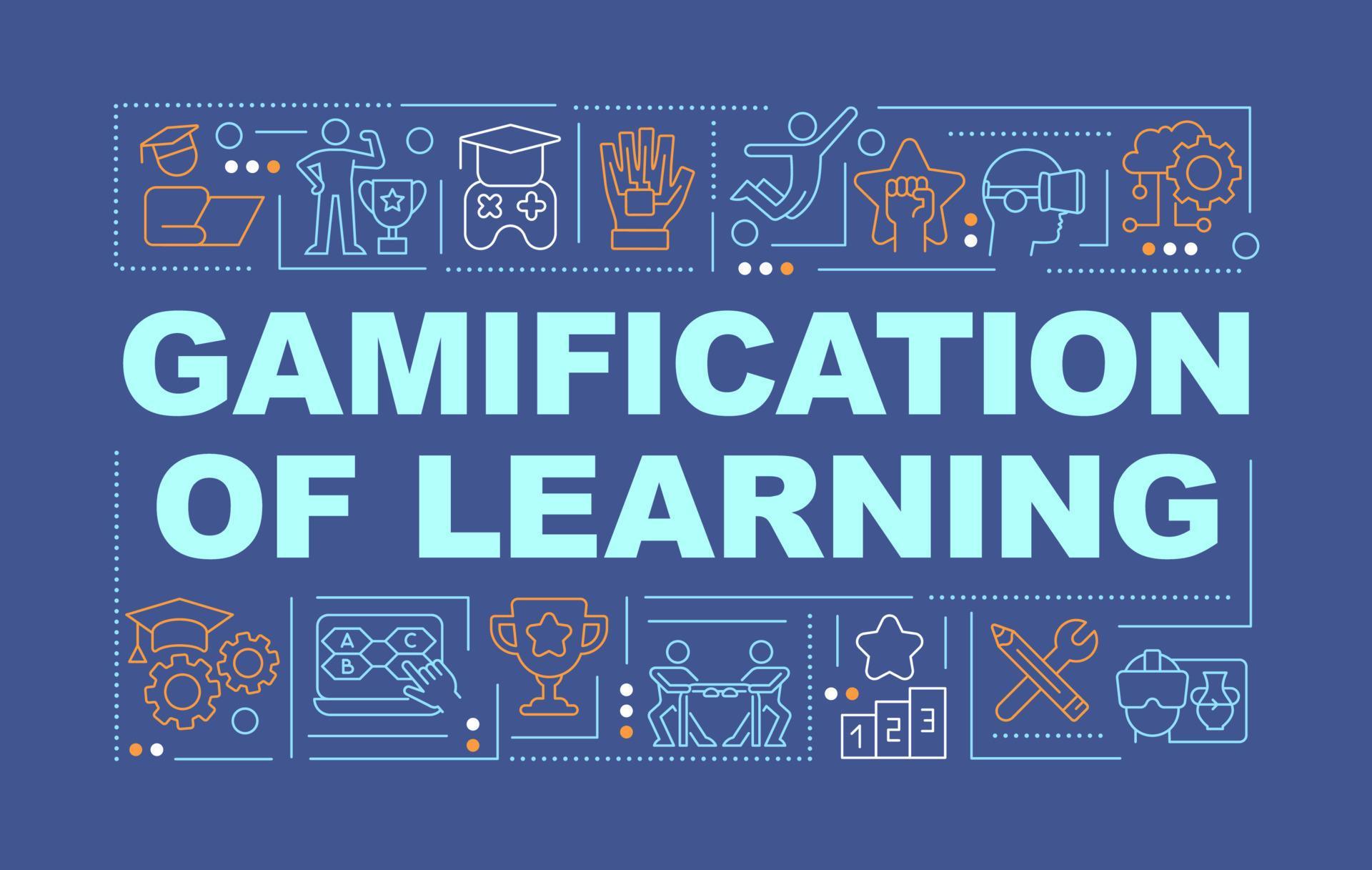 GAMIFICATION OF LEARNING

A C
B

1 2 3