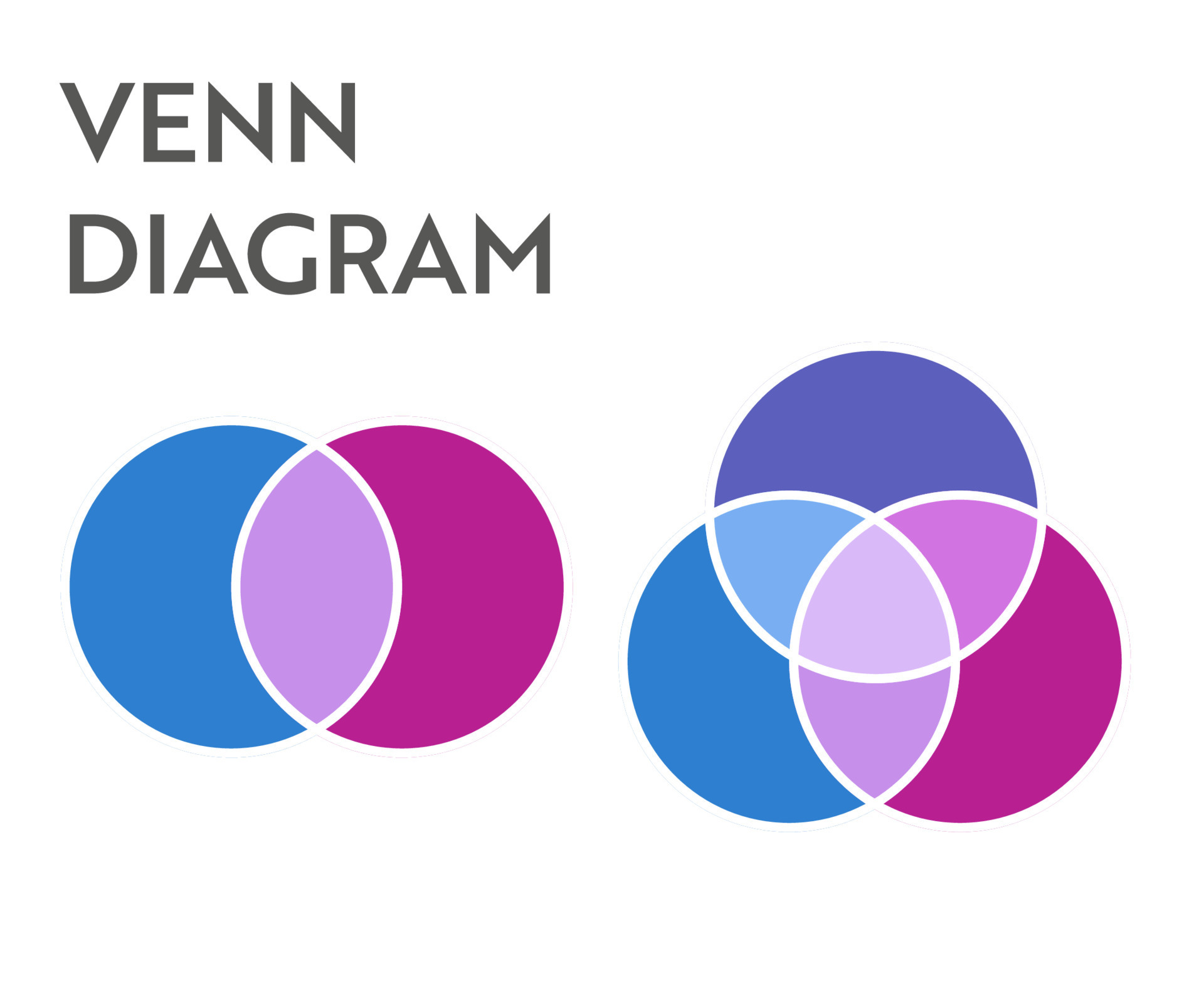 VENN
DIAGRAM