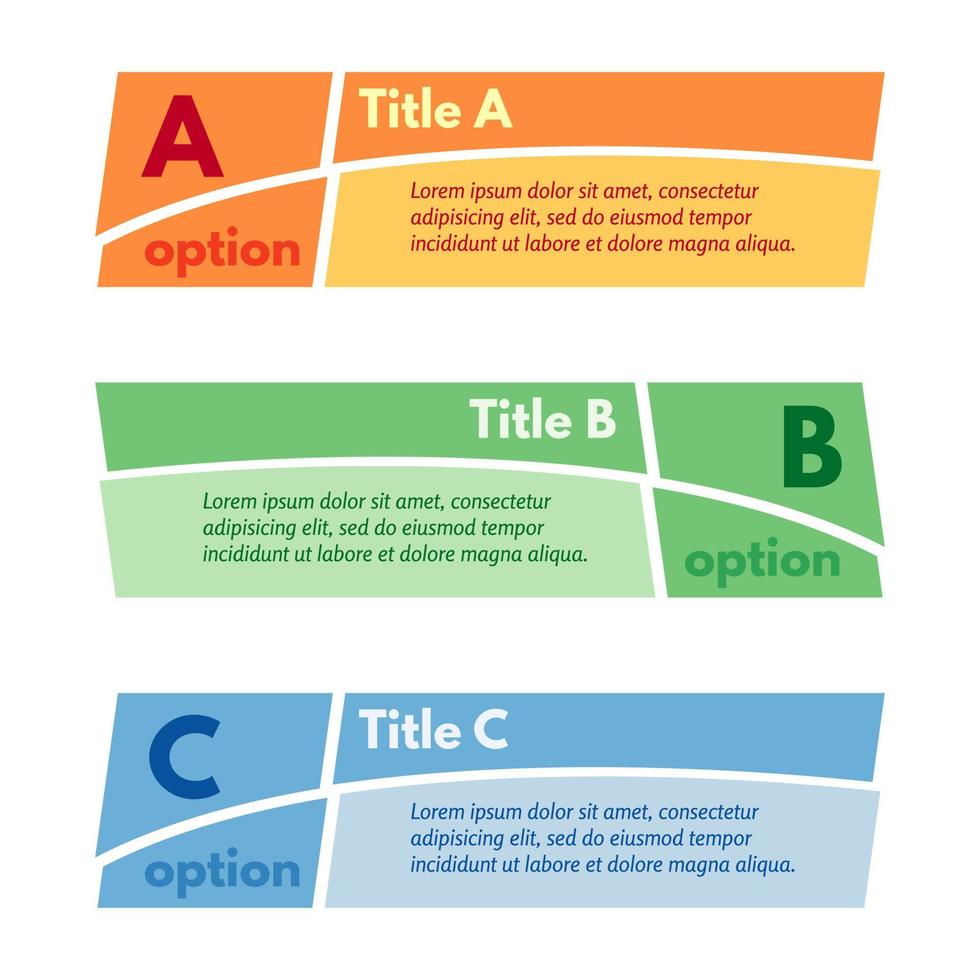 A
option

Title A

Lorem ipsum dolor sit amet, consectetur adipisicing elit, sed do eiusmod tempor incididunt ut labore et dolore magna aliqua.

Title B

Lorem ipsum dolor sit amet, consectetur adipisicing elit, sed do eiusmod tempor incididunt ut labore et dolore magna aliqua.

B
option

C
option

Title C

Lorem ipsum dolor sit amet, consectetur adipisicing elit, sed do eiusmod tempor incididunt ut labore et dolore magna aliqua.