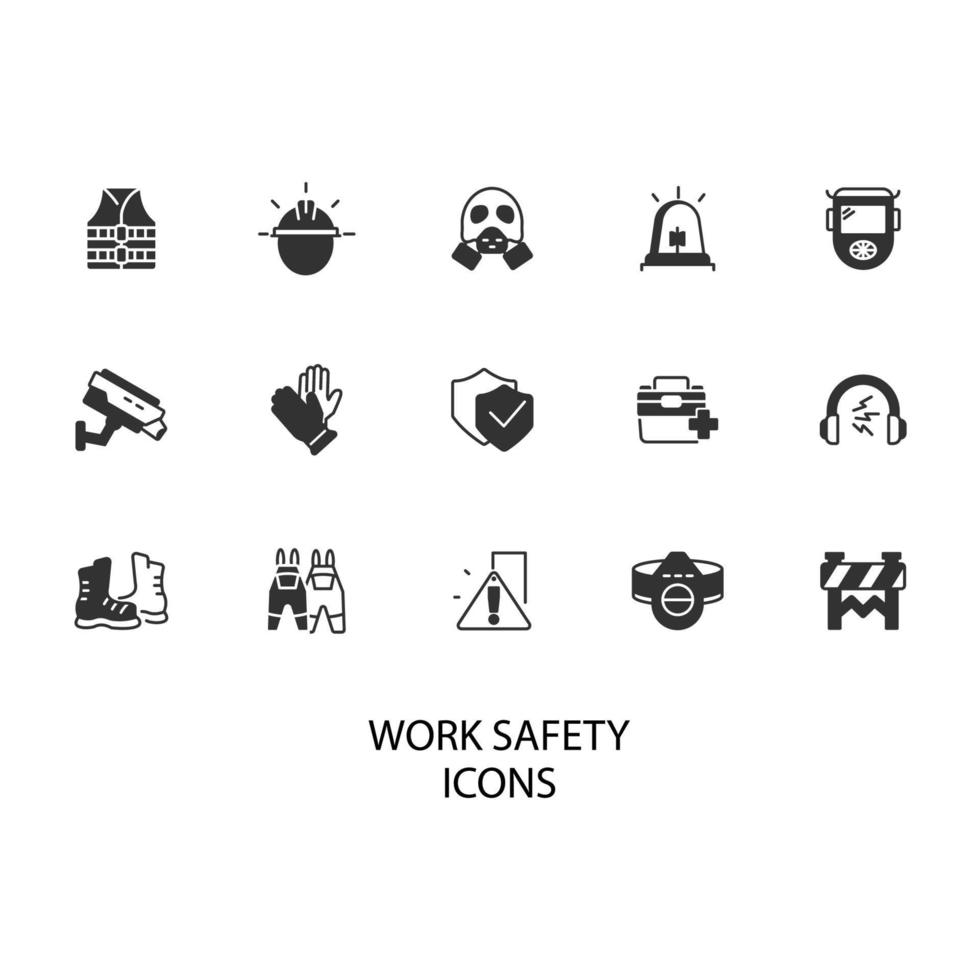 WORK SAFETY
ICONS