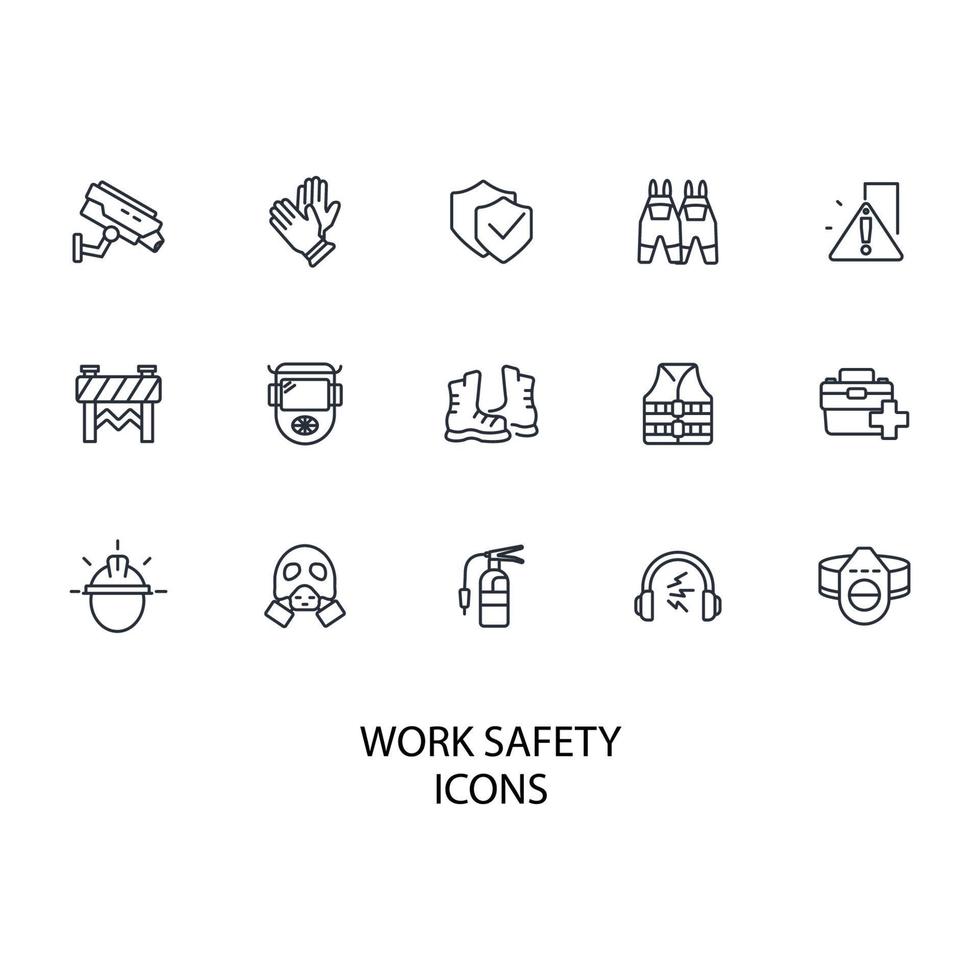 WORK SAFETY
ICONS