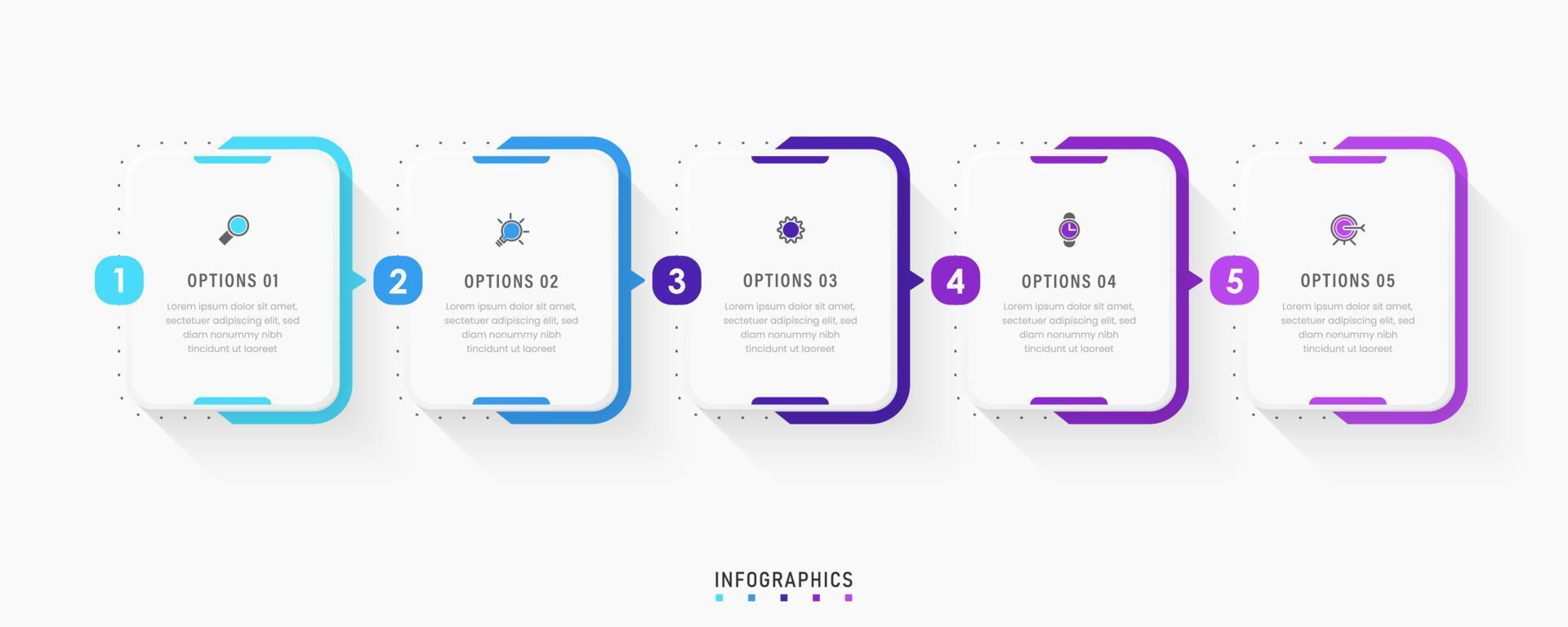 1

OPTIONS 01

Lorem ipsum dolor sit amet, sectetuer adipiscing elit, sed diam nonummy nibh tincidunt ut laoreet

2

OPTIONS 02

Lorem ipsum dolor sit amet, sectetuer adipiscing elit, sed diam nonummy nibh tincidunt ut laoreet

3

OPTIONS 03

Lorem ipsum dolor sit amet, sectetuer adipiscing elit, sed diam nonummy nibh tincidunt ut laoreet

4

OPTIONS 04

Lorem ipsum dolor sit amet, sectetuer adipiscing elit, sed diam nonummy nibh tincidunt ut laoreet

5

OPTIONS 05

Lorem ipsum dolor sit amet, sectetuer adipiscing elit, sed diam nonummy nibh tincidunt ut laoreet

INFOGRAPHICS