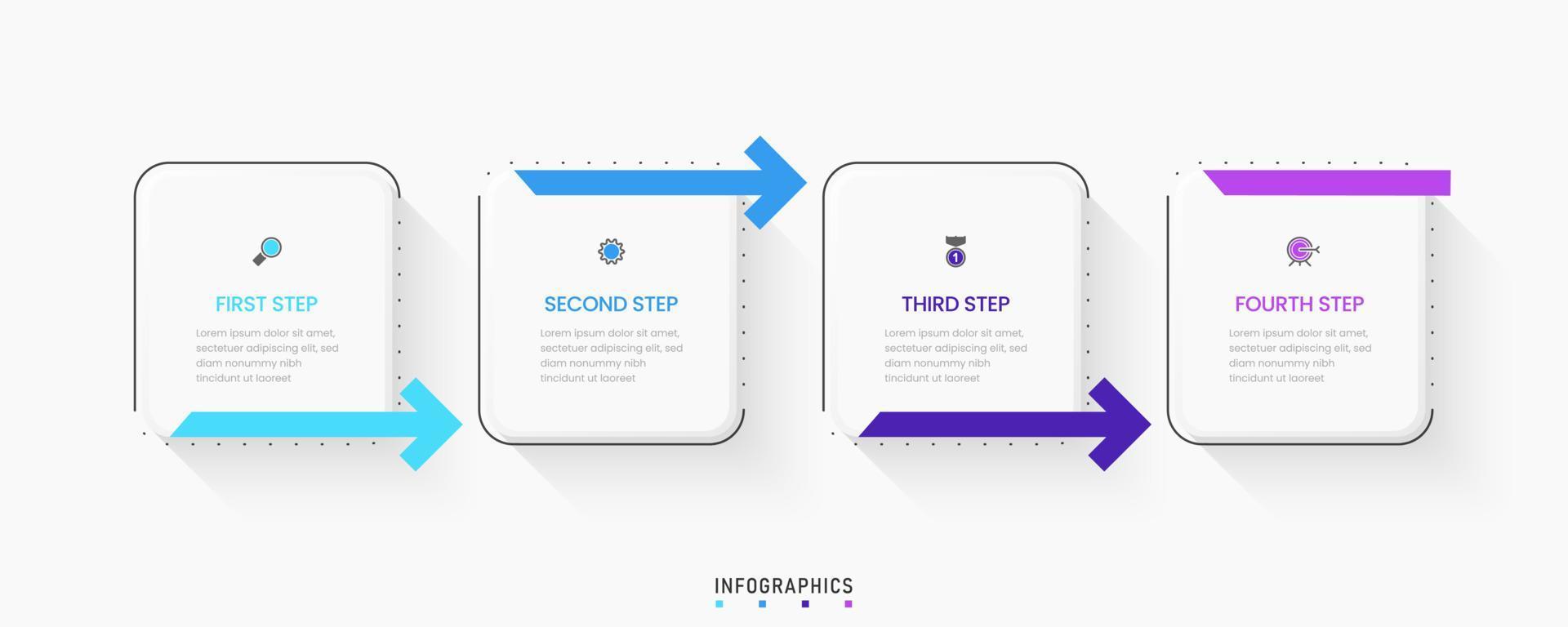 FIRST STEP

Lorem ipsum dolor sit amet, sectetuer adipiscing elit, sed diam nonummy nibh tincidunt ut laoreet

SECOND STEP

Lorem ipsum dolor sit amet, sectetuer adipiscing elit, sed diam nonummy nibh tincidunt ut laoreet

1

THIRD STEP

Lorem ipsum dolor sit amet, sectetuer adipiscing elit, sed diam nonummy nibh tincidunt ut laoreet

FOURTH STEP

Lorem ipsum dolor sit amet, sectetuer adipiscing elit, sed diam nonummy nibh tincidunt ut laoreet

INFOGRAPHICS