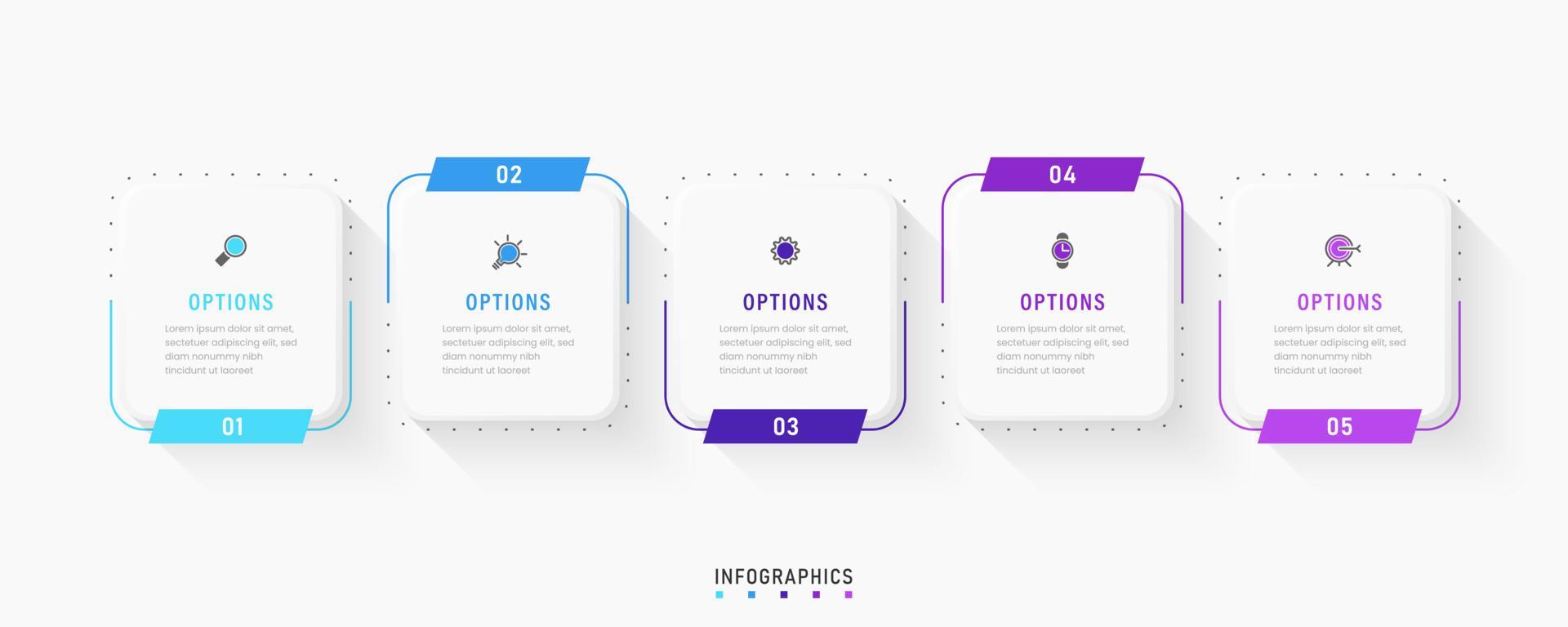 OPTIONS

Lorem ipsum dolor sit amet, sectetuer adipiscing elit, sed diam nonummy nibh tincidunt ut laoreet

01

02

OPTIONS

Lorem ipsum dolor sit amet, sectetuer adipiscing elit, sed diam nonummy nibh tincidunt ut laoreet

OPTIONS

Lorem ipsum dolor sit amet, sectetuer adipiscing elit, sed diam nonummy nibh tincidunt ut laoreet

03

04

OPTIONS

Lorem ipsum dolor sit amet, sectetuer adipiscing elit, sed diam nonummy nibh tincidunt ut laoreet

OPTIONS

Lorem ipsum dolor sit amet, sectetuer adipiscing elit, sed diam nonummy nibh tincidunt ut laoreet

05

INFOGRAPHICS