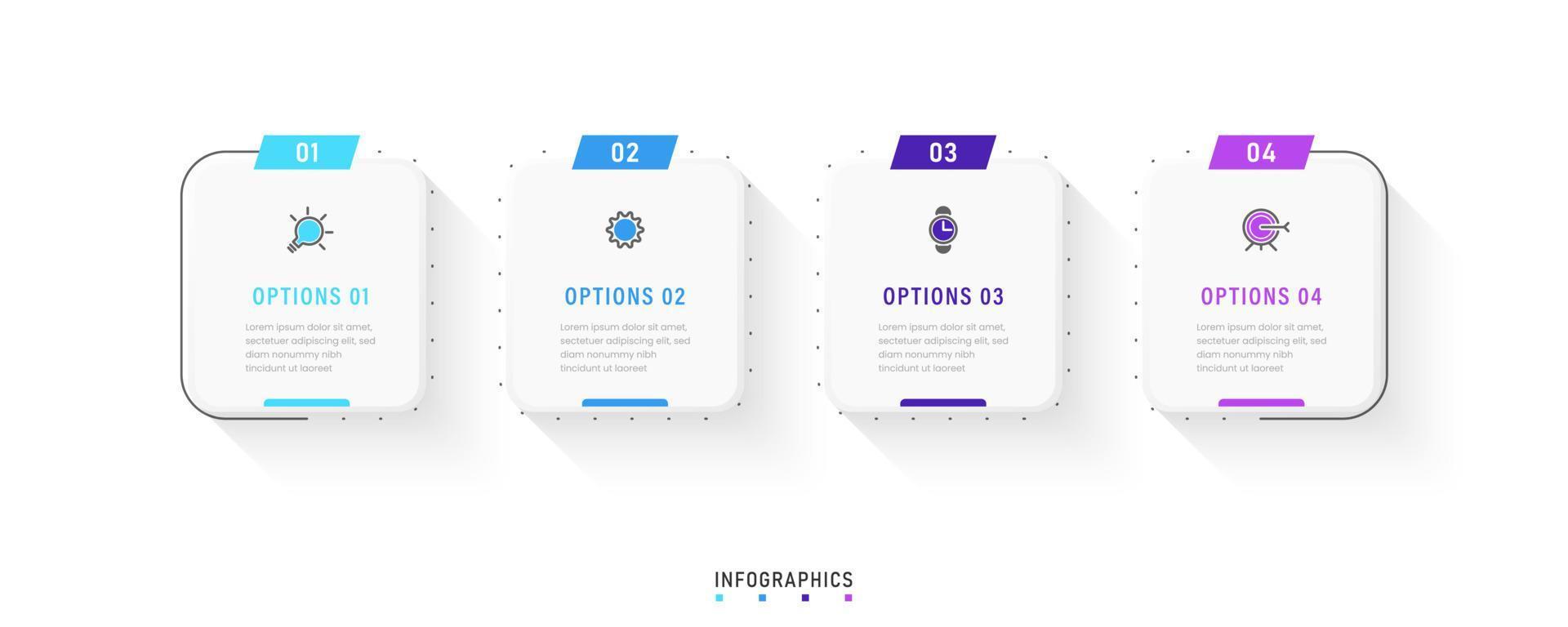 01

OPTIONS 01

Lorem ipsum dolor sit amet, sectetuer adipiscing elit, sed diam nonummy nibh tincidunt ut laoreet

02

OPTIONS 02

Lorem ipsum dolor sit amet, sectetuer adipiscing elit, sed diam nonummy nibh tincidunt ut laoreet

03

OPTIONS 03

Lorem ipsum dolor sit amet, sectetuer adipiscing elit, sed diam nonummy nibh tincidunt ut laoreet

04

OPTIONS 04

Lorem ipsum dolor sit amet, sectetuer adipiscing elit, sed diam nonummy nibh tincidunt ut laoreet

INFOGRAPHICS