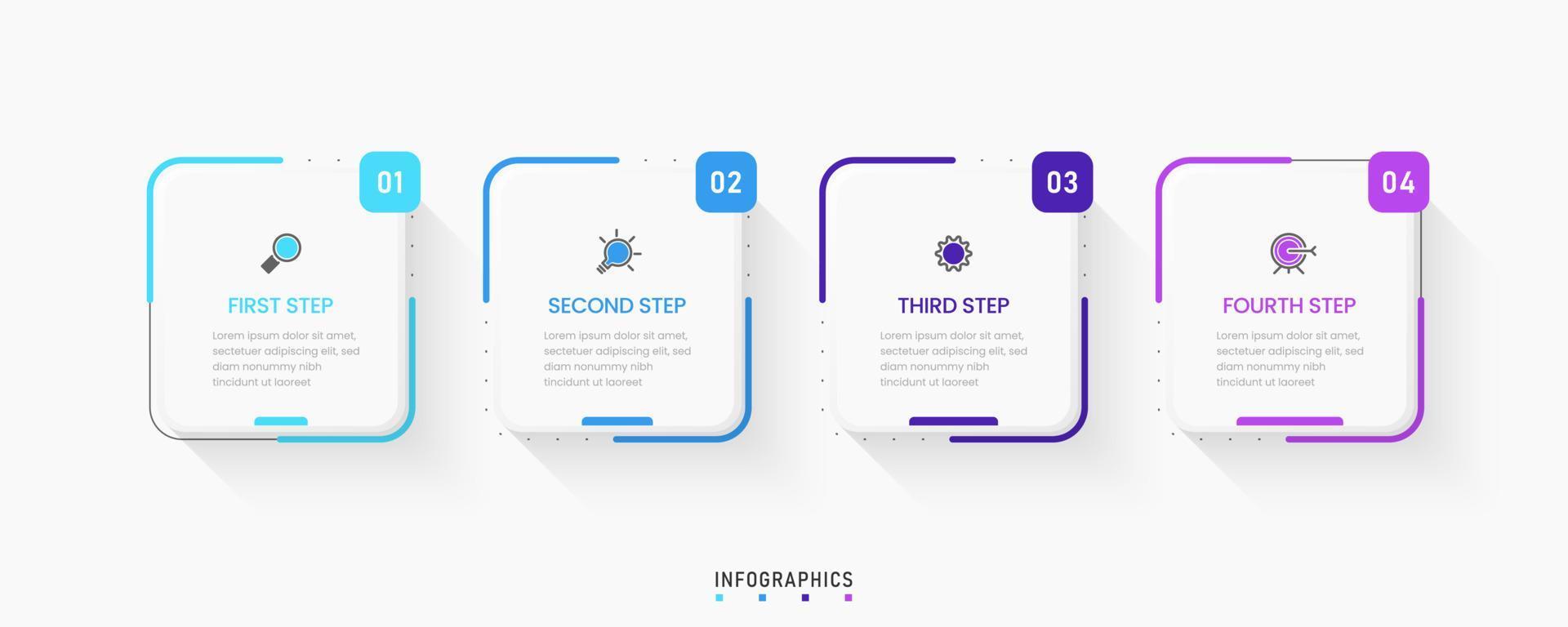 01

FIRST STEP

Lorem ipsum dolor sit amet, sectetuer adipiscing elit, sed diam nonummy nibh tincidunt ut laoreet

02

SECOND STEP

Lorem ipsum dolor sit amet, sectetuer adipiscing elit, sed diam nonummy nibh tincidunt ut laoreet

03

THIRD STEP

Lorem ipsum dolor sit amet, sectetuer adipiscing elit, sed diam nonummy nibh tincidunt ut laoreet

04

FOURTH STEP

Lorem ipsum dolor sit amet, sectetuer adipiscing elit, sed diam nonummy nibh tincidunt ut laoreet

INFOGRAPHICS