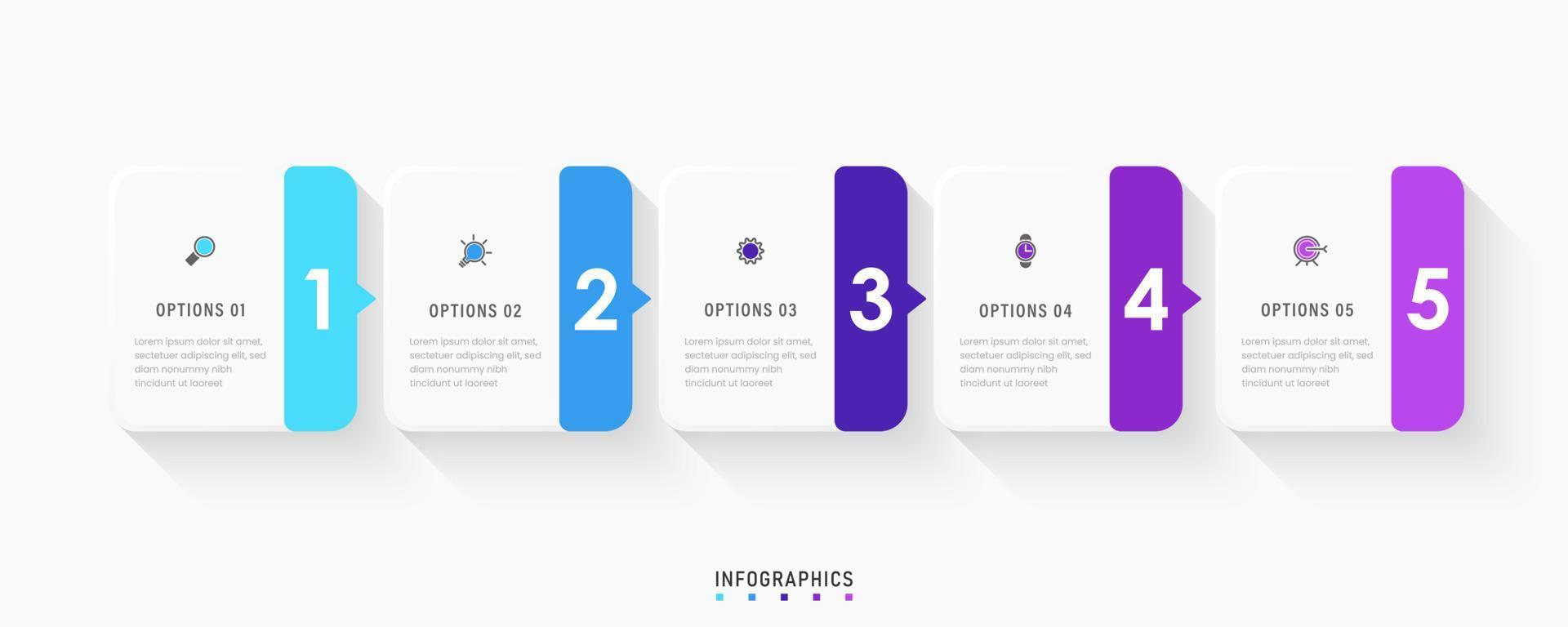 OPTIONS 01

Lorem ipsum dolor sit amet, sectetuer adipiscing elit, sed diam nonummy nibh tincidunt ut laoreet

1

OPTIONS 02

Lorem ipsum dolor sit amet, sectetuer adipiscing elit, sed diam nonummy nibh tincidunt ut laoreet

2

OPTIONS 03

Lorem ipsum dolor sit amet, sectetuer adipiscing elit, sed diam nonummy nibh tincidunt ut laoreet

3

OPTIONS 04

Lorem ipsum dolor sit amet, sectetuer adipiscing elit, sed diam nonummy nibh tincidunt ut laoreet

4

OPTIONS 05

Lorem ipsum dolor sit amet, sectetuer adipiscing elit, sed diam nonummy nibh tincidunt ut laoreet

5

INFOGRAPHICS