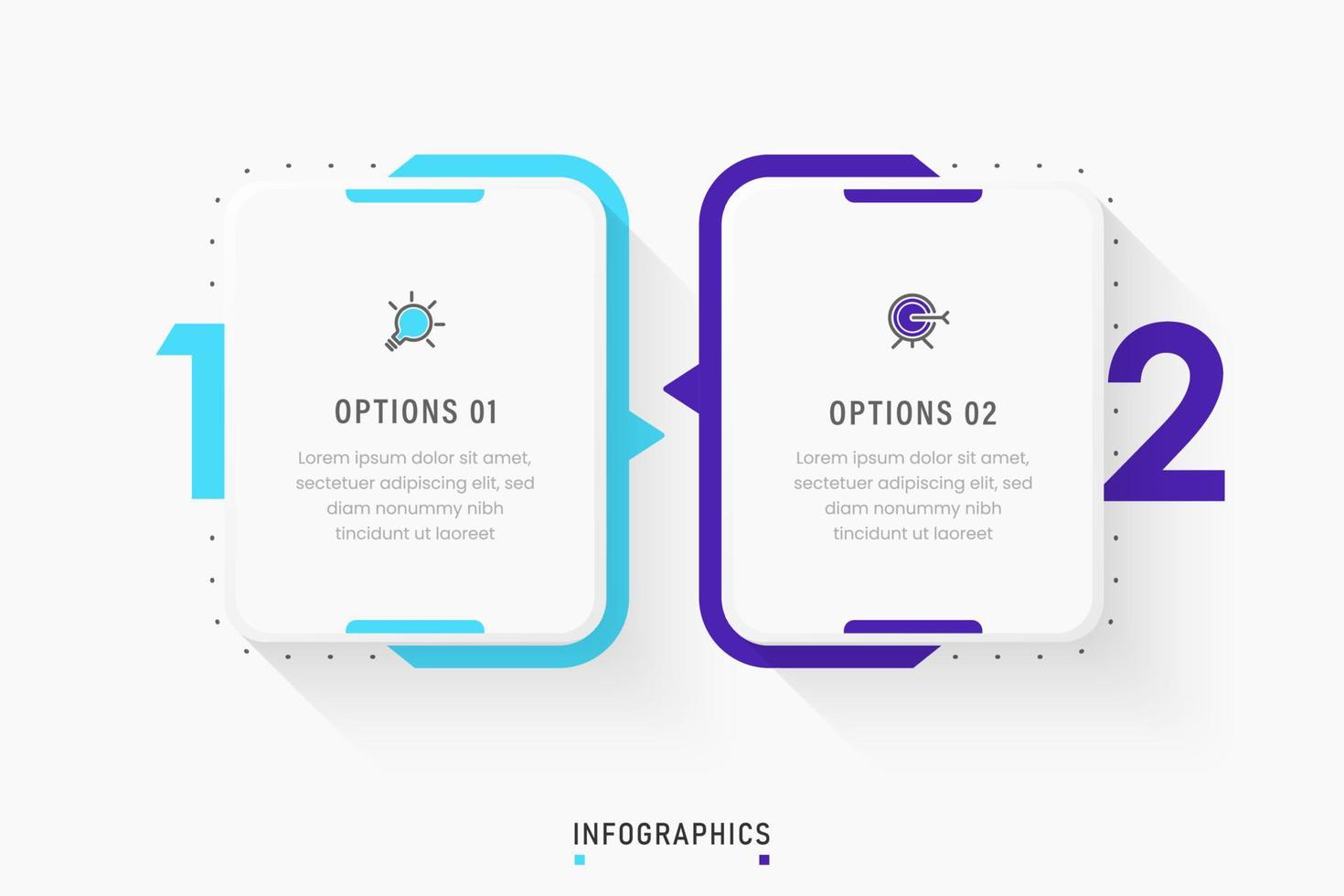 1

OPTIONS 01

Lorem ipsum dolor sit amet, sectetuer adipiscing elit, sed diam nonummy nibh tincidunt ut laoreet

OPTIONS 02

Lorem ipsum dolor sit amet, sectetuer adipiscing elit, sed diam nonummy nibh tincidunt ut laoreet

2

INFOGRAPHICS