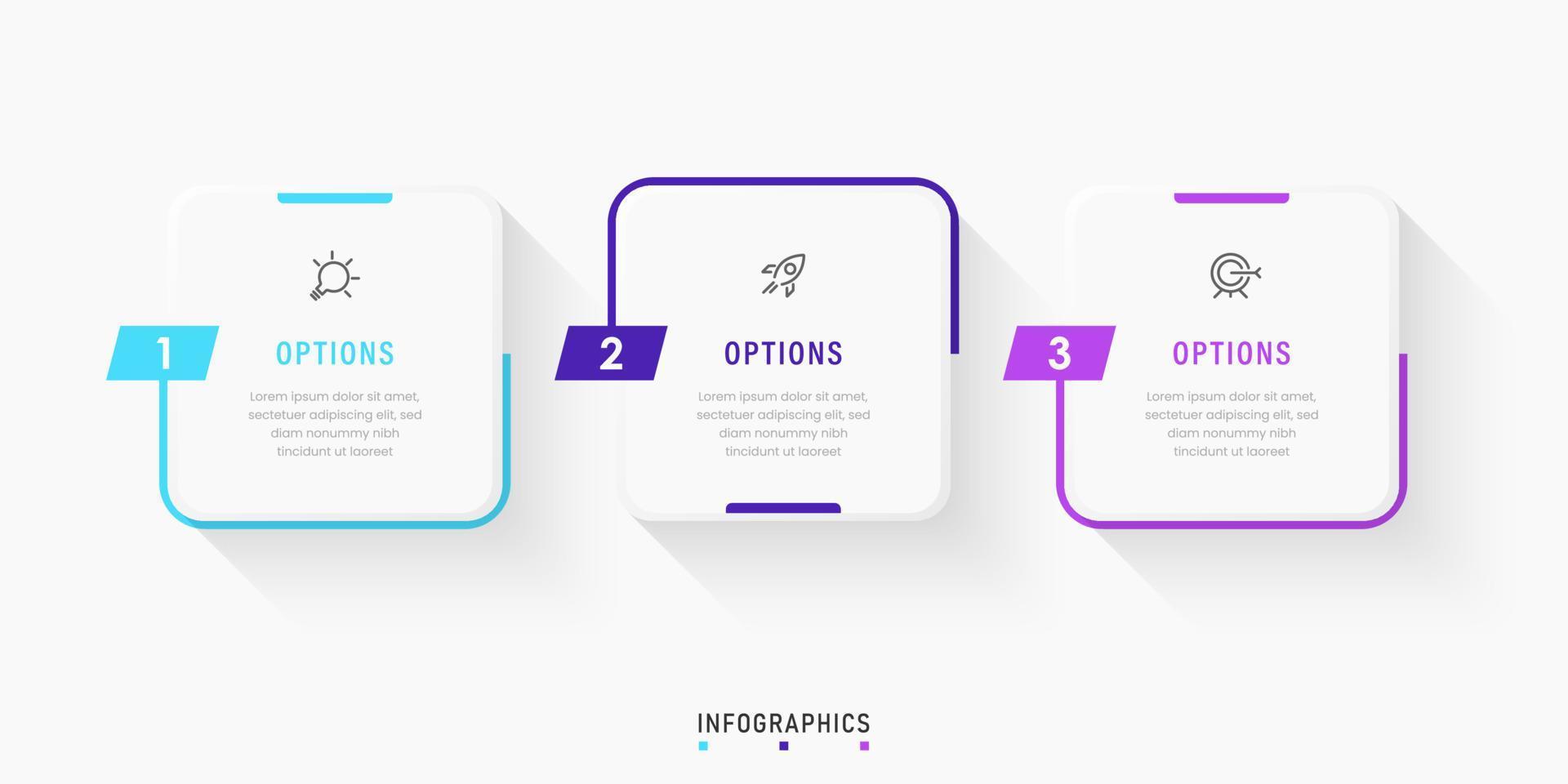 1

OPTIONS

Lorem ipsum dolor sit amet, sectetuer adipiscing elit, sed diam nonummy nibh tincidunt ut laoreet

2

OPTIONS

Lorem ipsum dolor sit amet, sectetuer adipiscing elit, sed diam nonummy nibh tincidunt ut laoreet

3

OPTIONS

Lorem ipsum dolor sit amet, sectetuer adipiscing elit, sed diam nonummy nibh tincidunt ut laoreet

INFOGRAPHICS