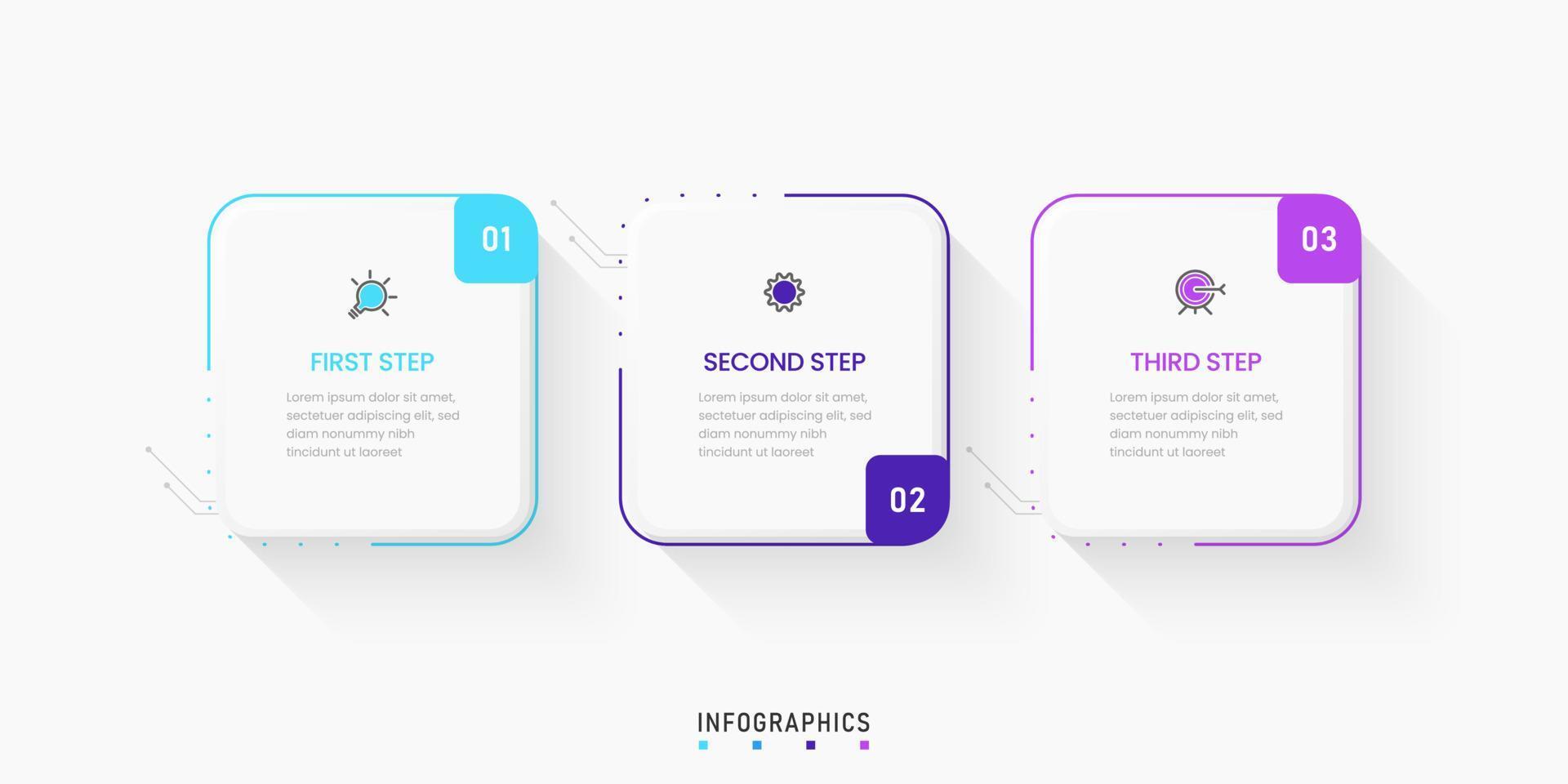 01

FIRST STEP

Lorem ipsum dolor sit amet, sectetuer adipiscing elit, sed diam nonummy nibh tincidunt ut laoreet

SECOND STEP

Lorem ipsum dolor sit amet, sectetuer adipiscing elit, sed diam nonummy nibh tincidunt ut laoreet

02

03

THIRD STEP

Lorem ipsum dolor sit amet, sectetuer adipiscing elit, sed diam nonummy nibh tincidunt ut laoreet

INFOGRAPHICS