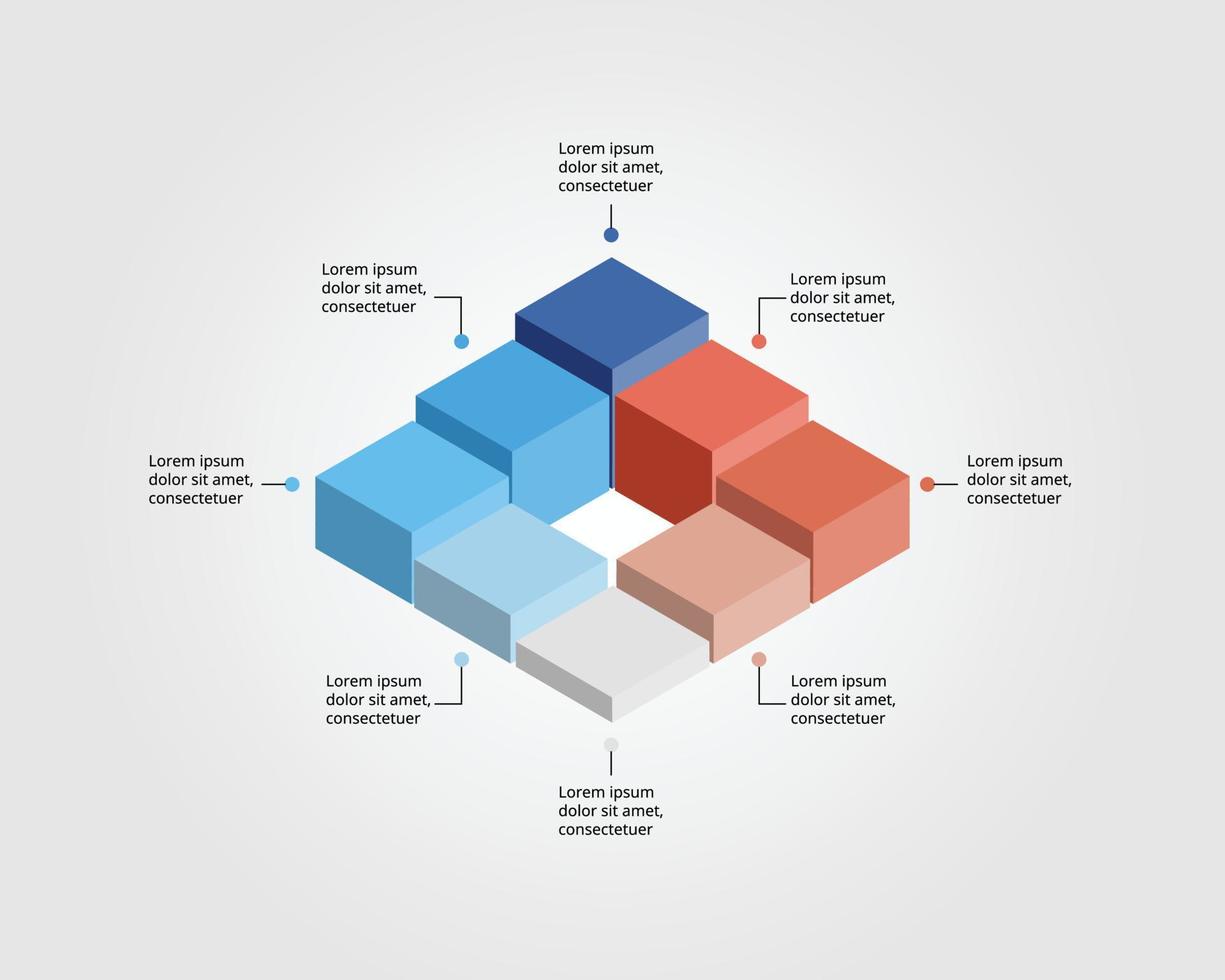 Lorem ipsum dolor sit amet, consectetuer

Lorem ipsum dolor sit amet, consectetuer

Lorem ipsum dolor sit amet, consectetuer

Lorem ipsum dolor sit amet, consectetuer

Lorem ipsum dolor sit amet, consectetuer

Lorem ipsum dolor sit amet, consectetuer

Lorem ipsum dolor sit amet, consectetuer

Lorem ipsum dolor sit amet, consectetuer