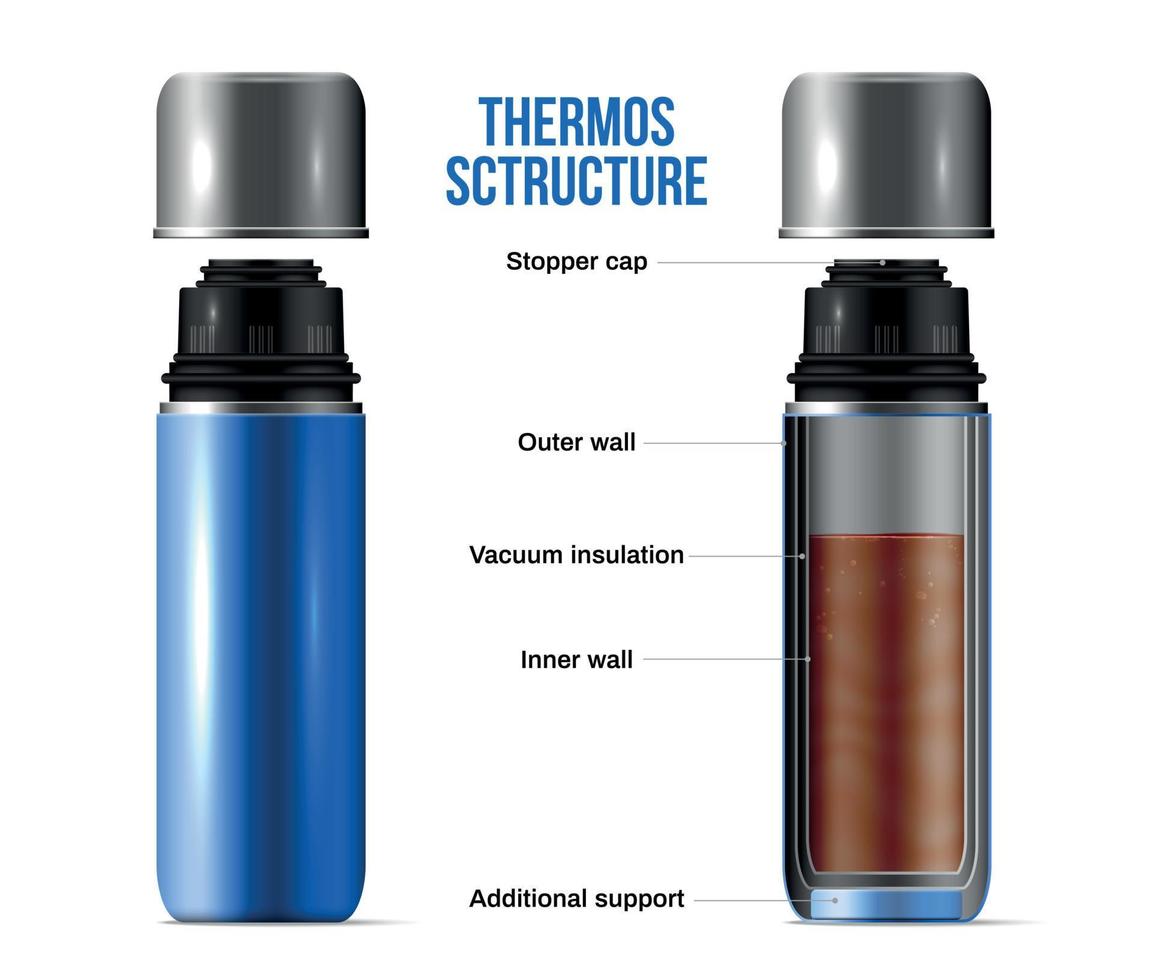 THERMOS SCTRUCTURE

Stopper cap

Outer wall

Vacuum insulation

Inner wall

Additional support