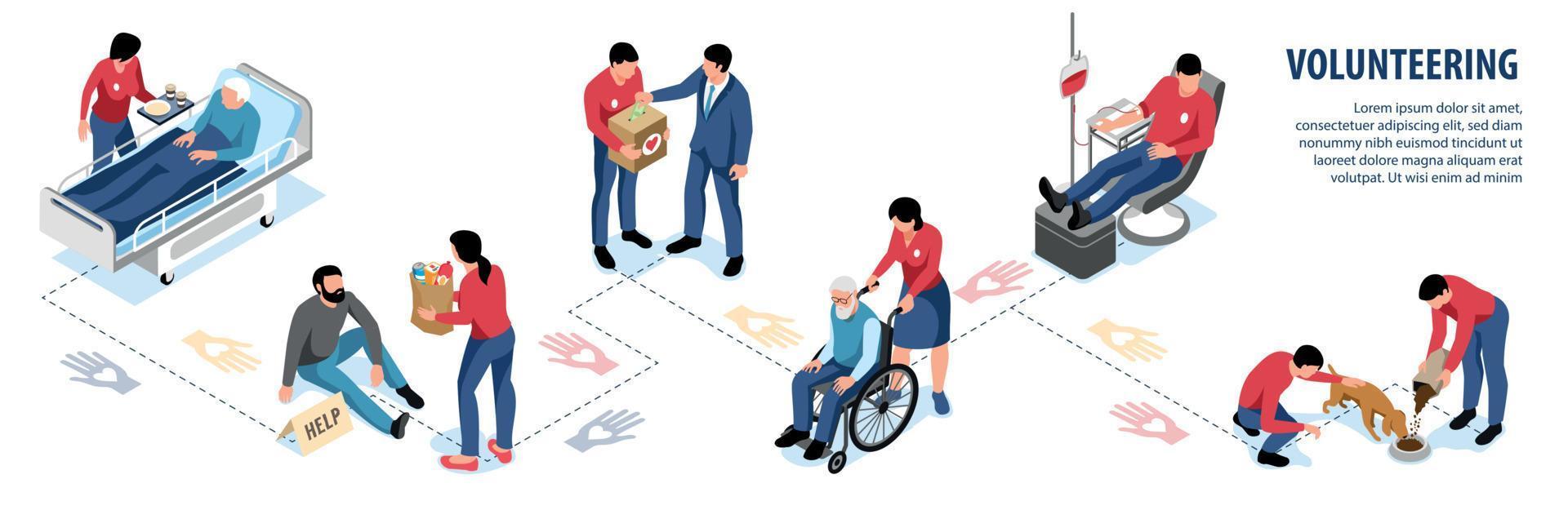 VOLUNTEERING

Lorem ipsum dolor sit amet, consectetuer adipiscing elit, sed diam nonummy nibh euismod tincidunt ut laoreet dolore magna aliquam erat volutpat. Ut wisi enim ad minim

HELP