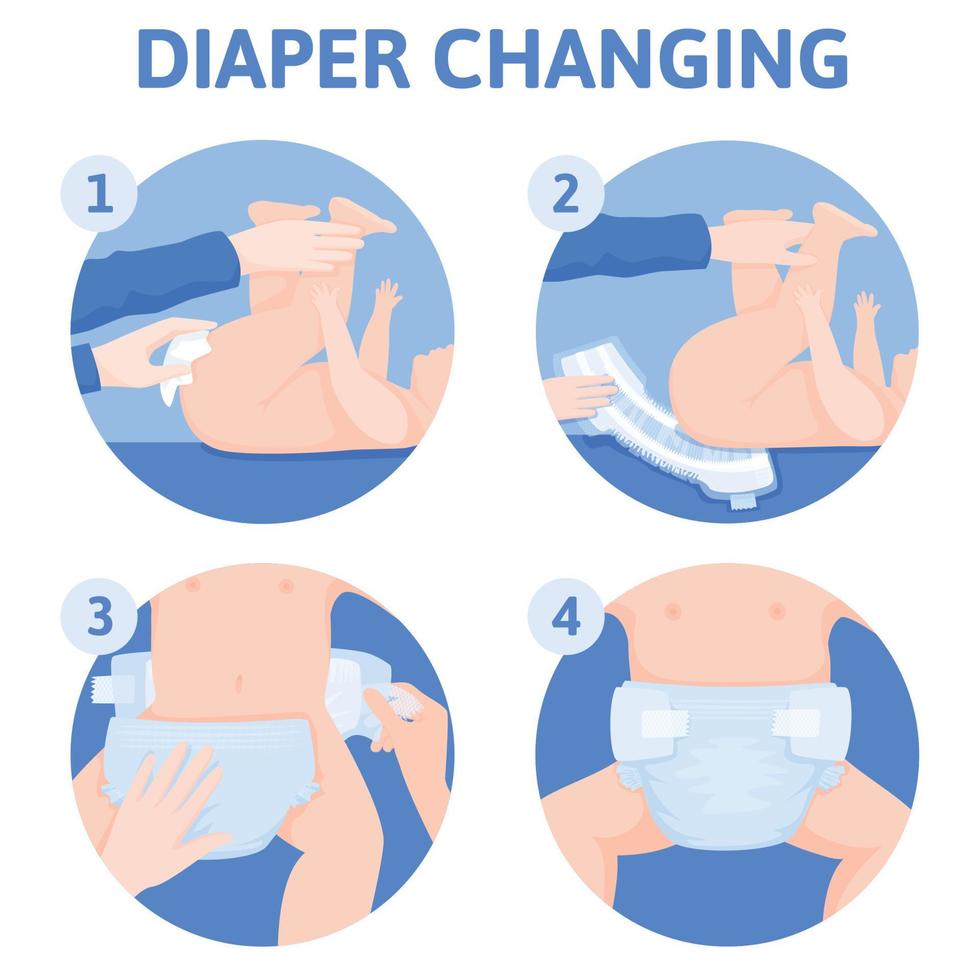 DIAPER CHANGING

1

2

3

4