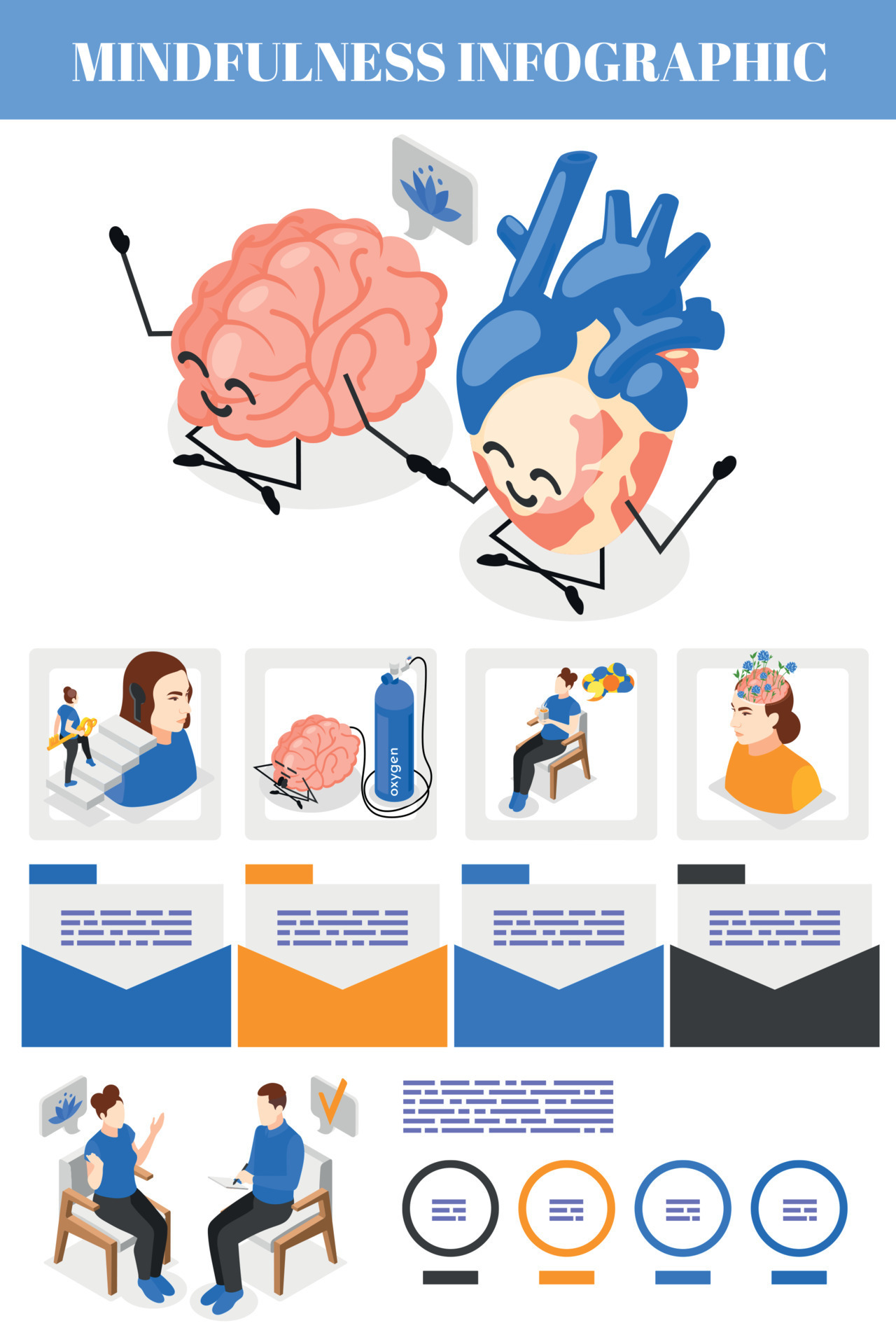 MINDFULNESS INFOGRAPHIC

oxygen