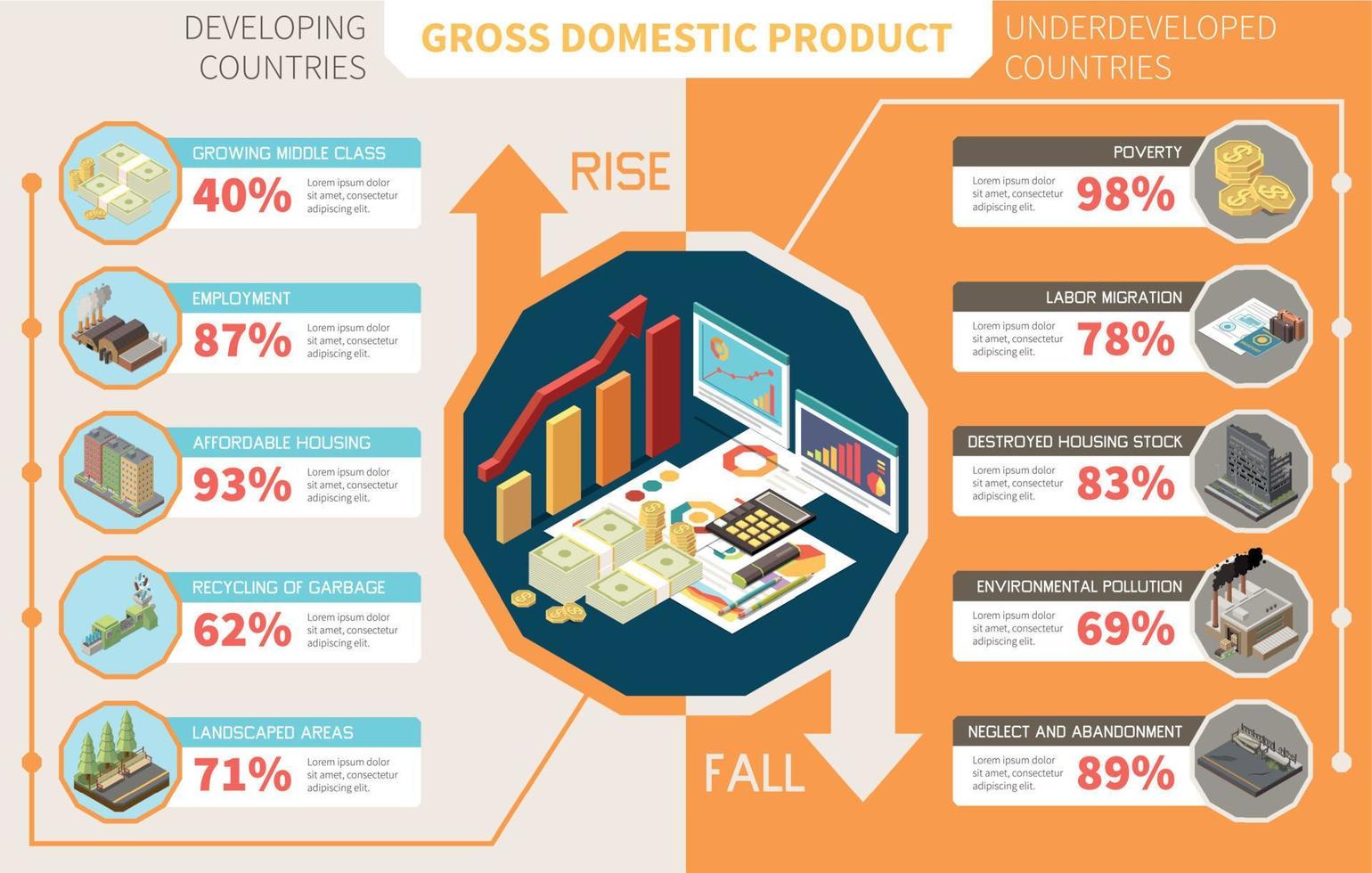 DEVELOPING COUNTRIES

GROSS DOMESTIC PRODUCT

UNDERDEVELOPED COUNTRIES

GROWING MIDDLE CLASS
40%
Lorem ipsum dolor sit amet, consectetur adipiscing elit.

EMPLOYMENT
87%
Lorem ipsum dolor sit amet, consectetur adipiscing elit.

AFFORDABLE HOUSING
93%
Lorem ipsum dolor sit amet, consectetur adipiscing elit.

RECYCLING OF GARBAGE
62%
Lorem ipsum dolor sit amet, consectetur adipiscing elit.

LANDSCAPED AREAS
71%
Lorem ipsum dolor sit amet, consectetur adipiscing elit.

RISE

FALL

POVERTY
Lorem ipsum dolor sit amet, consectetur adipiscing elit.
98%

LABOR MIGRATION
Lorem ipsum dolor sit amet, consectetur adipiscing elit.
78%

DESTROYED HOUSING STOCK
Lorem ipsum dolor sit amet, consectetur adipiscing elit.
83%

ENVIRONMENTAL POLLUTION
Lorem ipsum dolor sit amet, consectetur adipiscing elit.
69%

NEGLECT AND ABANDONMENT
Lorem ipsum dolor sit amet, consectetur adipiscing elit.
89%