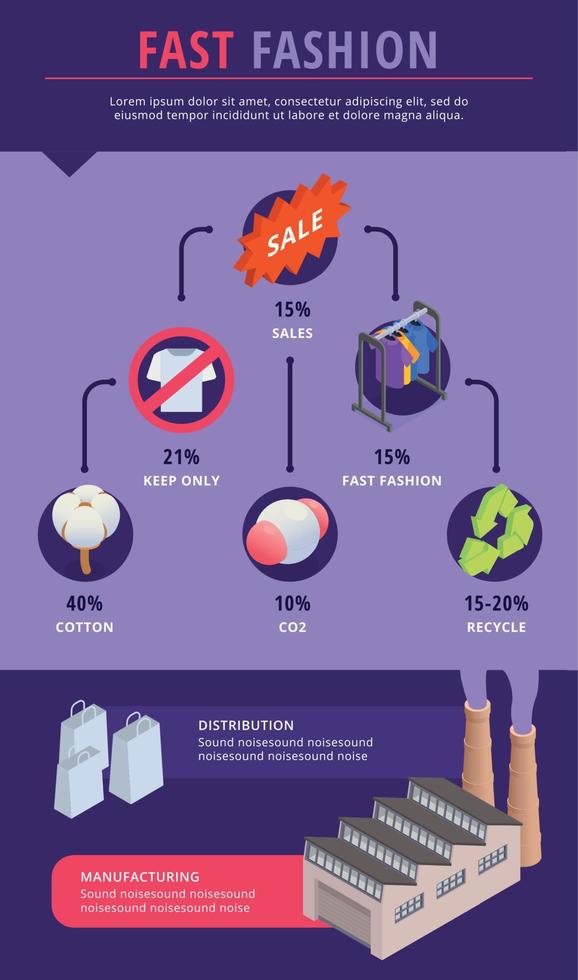 FAST FASHION

Lorem ipsum dolor sit amet, consectetur adipiscing elit, sed do eiusmod tempor incididunt ut labore et dolore magna aliqua.

SALE

15%
SALES

21%
KEEP ONLY

15%
FAST FASHION

40%
COTTON

10%
CO2

15-20%
RECYCLE

DISTRIBUTION
Sound noisesound noisesound noisesound noisesound noise

MANUFACTURING
Sound noisesound noisesound noisesound noisesound noise