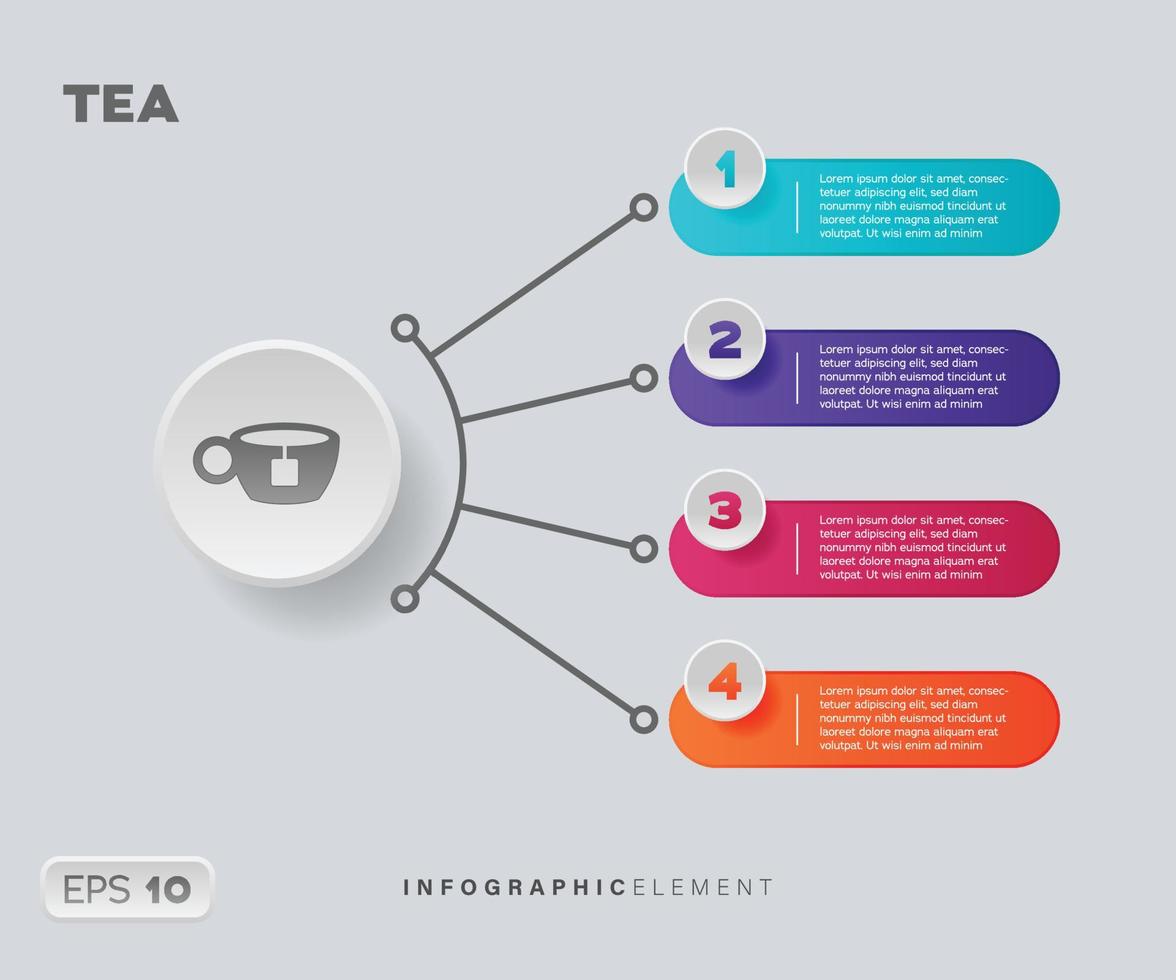 TEA

1

Lorem ipsum dolor sit amet, consectetuer adipiscing elit, sed diam nonummy nibh euismod tincidunt ut laoreet dolore magna aliquam erat volutpat. Ut wisi enim ad minim

2

Lorem ipsum dolor sit amet, consectetuer adipiscing elit, sed diam nonummy nibh euismod tincidunt ut laoreet dolore magna aliquam erat volutpat. Ut wisi enim ad minim

3

Lorem ipsum dolor sit amet, consectetuer adipiscing elit, sed diam nonummy nibh euismod tincidunt ut laoreet dolore magna aliquam erat volutpat. Ut wisi enim ad minim

4

Lorem ipsum dolor sit amet, consectetuer adipiscing elit, sed diam nonummy nibh euismod tincidunt ut laoreet dolore magna aliquam erat volutpat. Ut wisi enim ad minim

EPS 10

INFOGRAPHICELEMENT