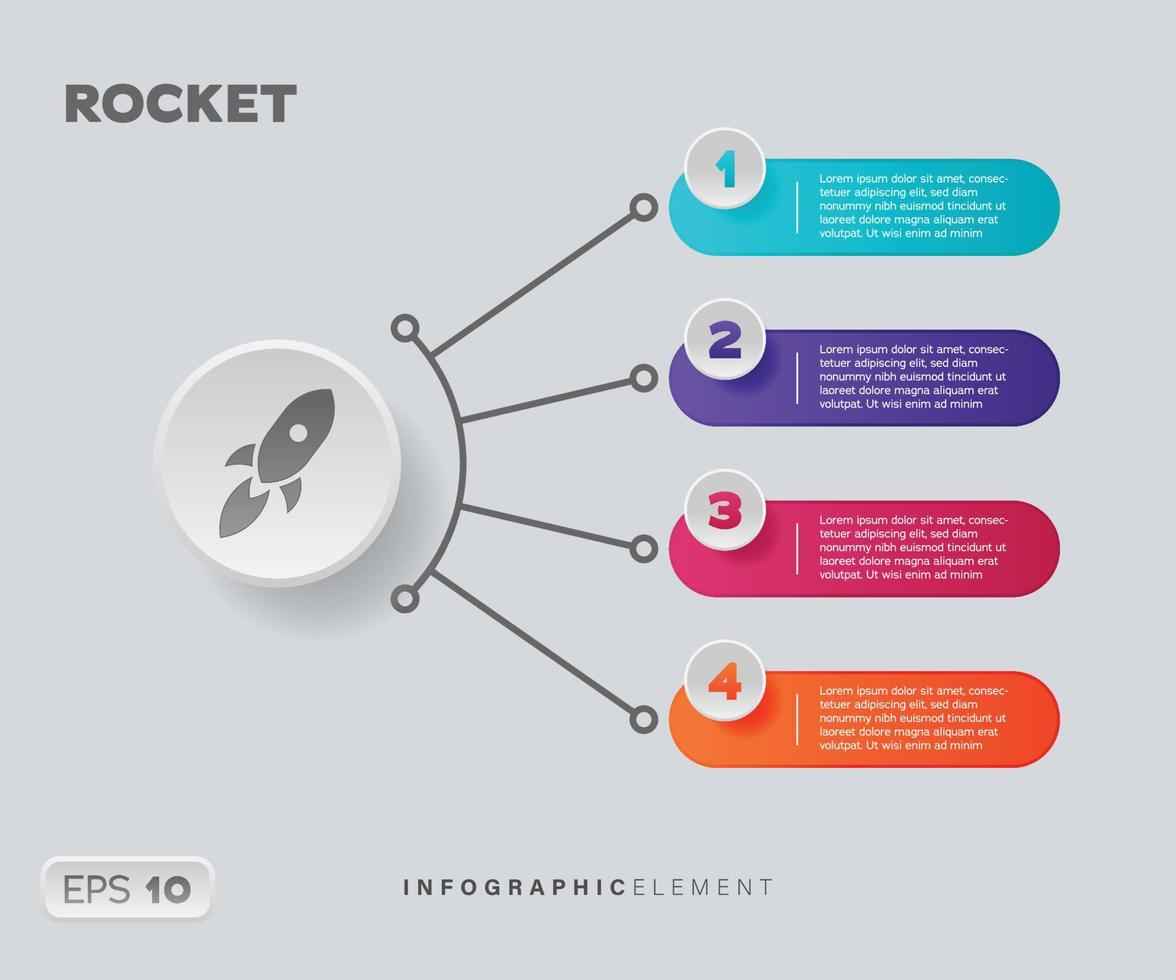 ROCKET

1
Lorem ipsum dolor sit amet, consectetuer adipiscing elit, sed diam nonummy nibh euismod tincidunt ut laoreet dolore magna aliquam erat volutpat. Ut wisi enim ad minim

2
Lorem ipsum dolor sit amet, consectetuer adipiscing elit, sed diam nonummy nibh euismod tincidunt ut laoreet dolore magna aliquam erat volutpat. Ut wisi enim ad minim

3
Lorem ipsum dolor sit amet, consectetuer adipiscing elit, sed diam nonummy nibh euismod tincidunt ut laoreet dolore magna aliquam erat volutpat. Ut wisi enim ad minim

4
Lorem ipsum dolor sit amet, consectetuer adipiscing elit, sed diam nonummy nibh euismod tincidunt ut laoreet dolore magna aliquam erat volutpat. Ut wisi enim ad minim

EPS 10

INFOGRAPHICELEMENT