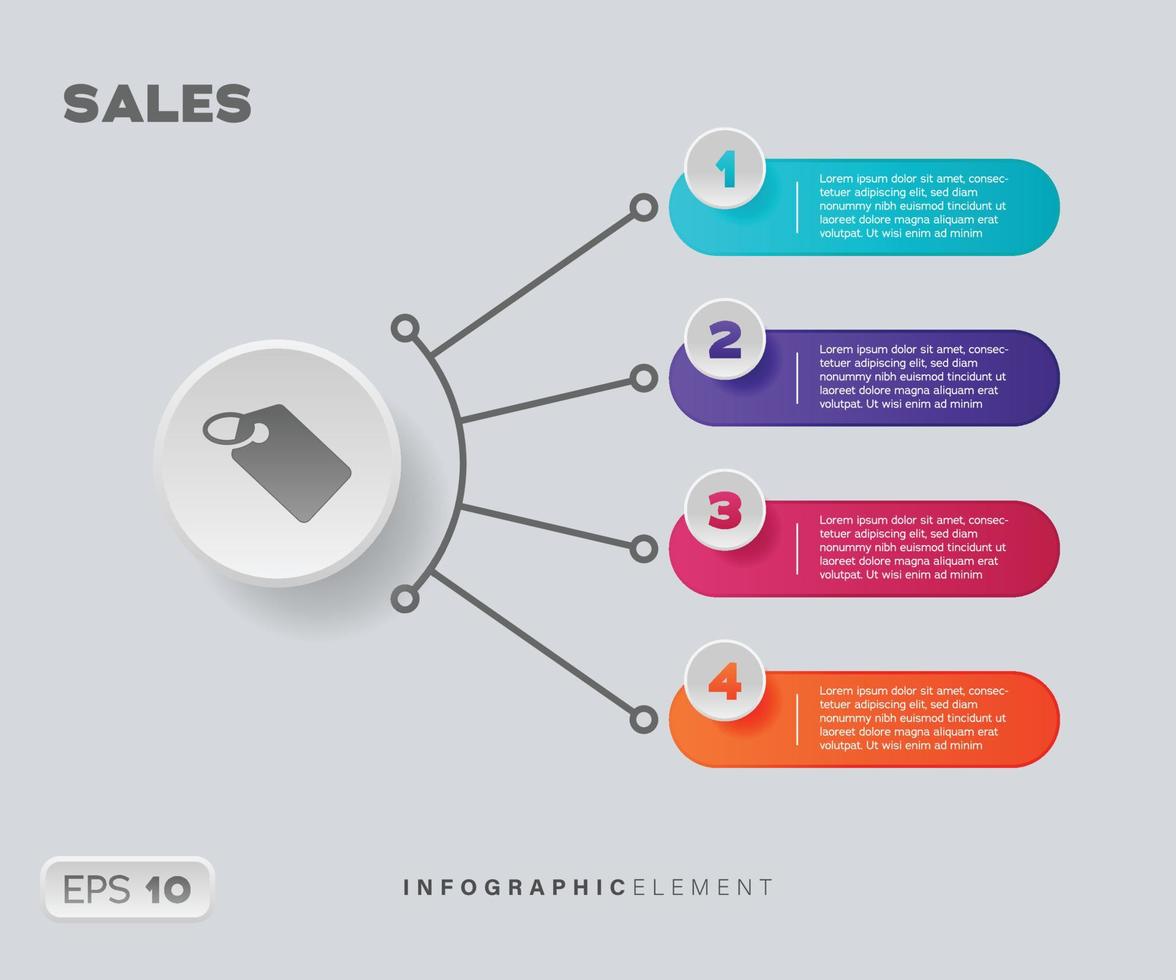 SALES

1

Lorem ipsum dolor sit amet, consectetuer adipiscing elit, sed diam nonummy nibh euismod tincidunt ut laoreet dolore magna aliquam erat volutpat. Ut wisi enim ad minim

2

Lorem ipsum dolor sit amet, consectetuer adipiscing elit, sed diam nonummy nibh euismod tincidunt ut laoreet dolore magna aliquam erat volutpat. Ut wisi enim ad minim

3

Lorem ipsum dolor sit amet, consectetuer adipiscing elit, sed diam nonummy nibh euismod tincidunt ut laoreet dolore magna aliquam erat volutpat. Ut wisi enim ad minim

4

Lorem ipsum dolor sit amet, consectetuer adipiscing elit, sed diam nonummy nibh euismod tincidunt ut laoreet dolore magna aliquam erat volutpat. Ut wisi enim ad minim

EPS 10

INFOGRAPHICELEMENT