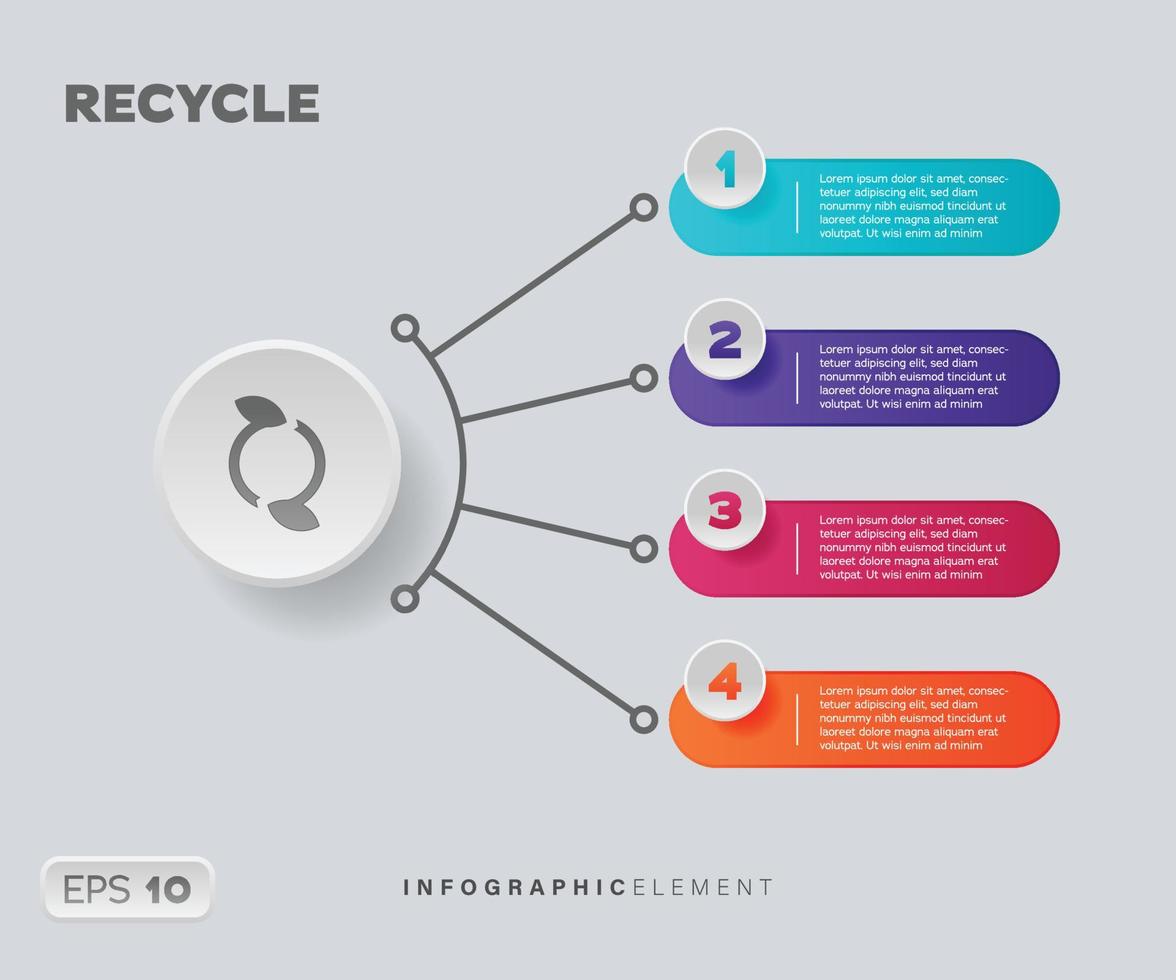 RECYCLE

1

Lorem ipsum dolor sit amet, consectetuer adipiscing elit, sed diam nonummy nibh euismod tincidunt ut laoreet dolore magna aliquam erat volutpat. Ut wisi enim ad minim

2

Lorem ipsum dolor sit amet, consectetuer adipiscing elit, sed diam nonummy nibh euismod tincidunt ut laoreet dolore magna aliquam erat volutpat. Ut wisi enim ad minim

3

Lorem ipsum dolor sit amet, consectetuer adipiscing elit, sed diam nonummy nibh euismod tincidunt ut laoreet dolore magna aliquam erat volutpat. Ut wisi enim ad minim

4

Lorem ipsum dolor sit amet, consectetuer adipiscing elit, sed diam nonummy nibh euismod tincidunt ut laoreet dolore magna aliquam erat volutpat. Ut wisi enim ad minim

EPS 10

INFOGRAPHICELEMENT