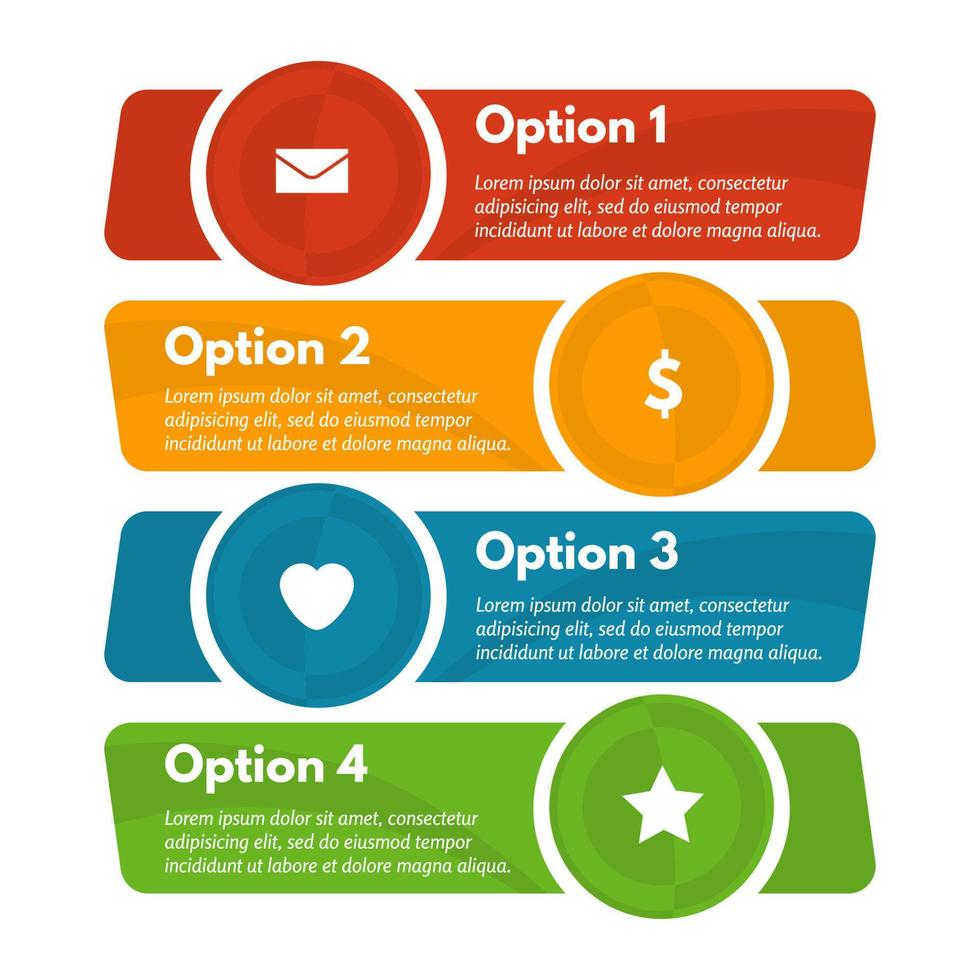 Option 1

Lorem ipsum dolor sit amet, consectetur adipisicing elit, sed do eiusmod tempor incididunt ut labore et dolore magna aliqua.

Option 2

Lorem ipsum dolor sit amet, consectetur adipisicing elit, sed do eiusmod tempor incididunt ut labore et dolore magna aliqua.

$

Option 3

Lorem ipsum dolor sit amet, consectetur adipisicing elit, sed do eiusmod tempor incididunt ut labore et dolore magna aliqua.

Option 4

Lorem ipsum dolor sit amet, consectetur adipisicing elit, sed do eiusmod tempor incididunt ut labore et dolore magna aliqua.