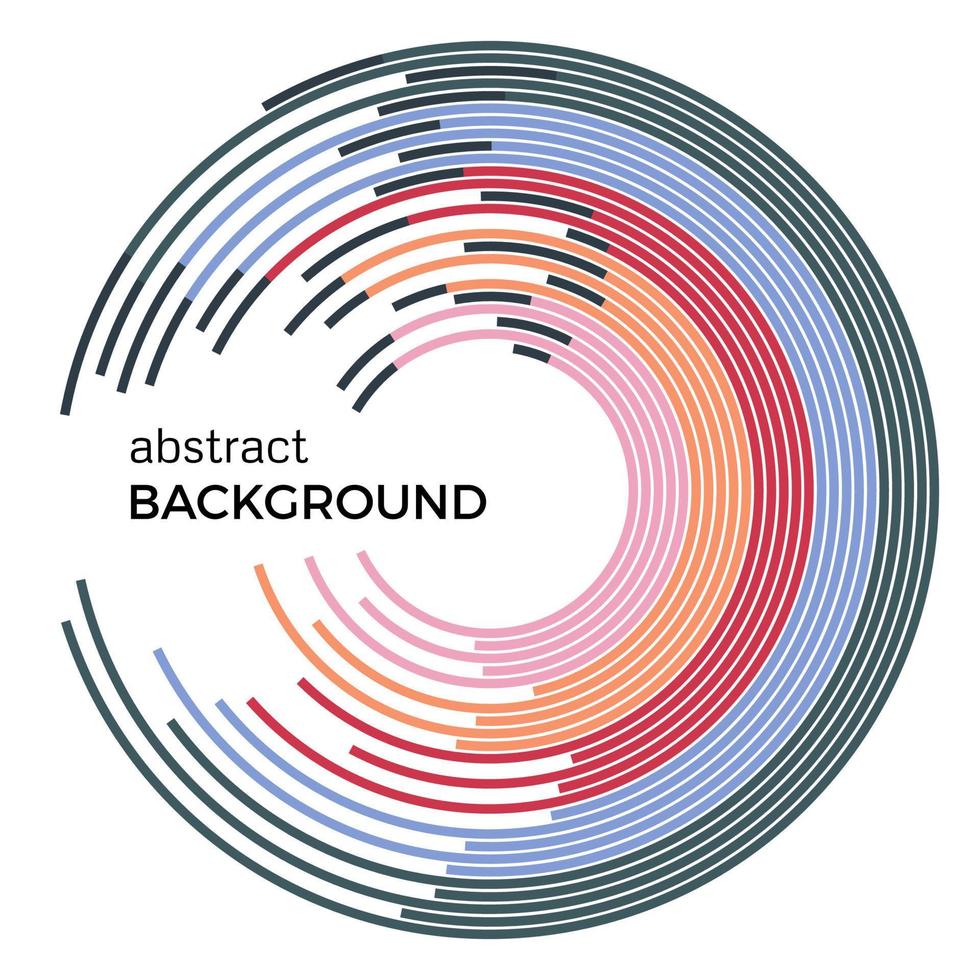 abstract
BACKGROUND