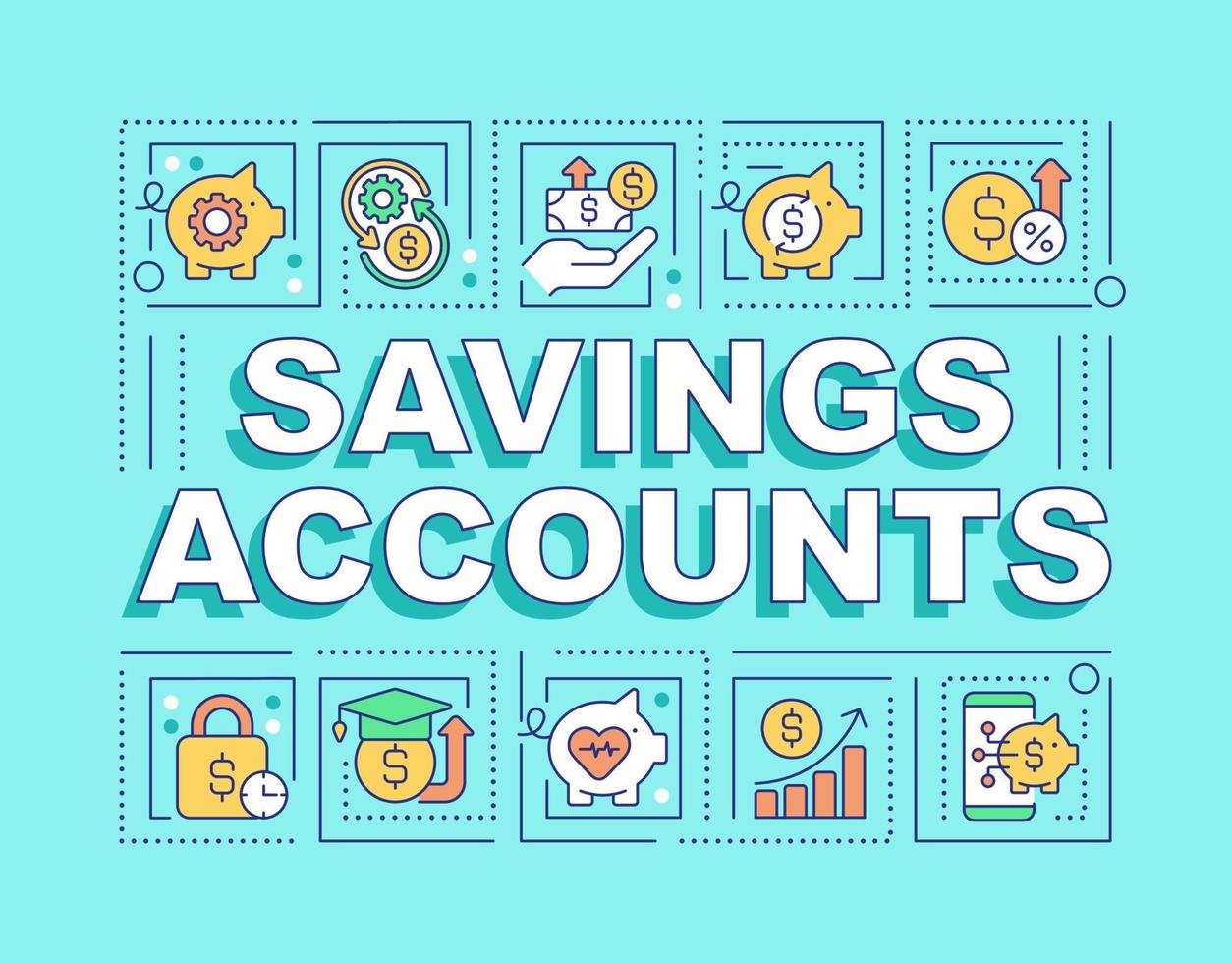 SAVINGS ACCOUNTS