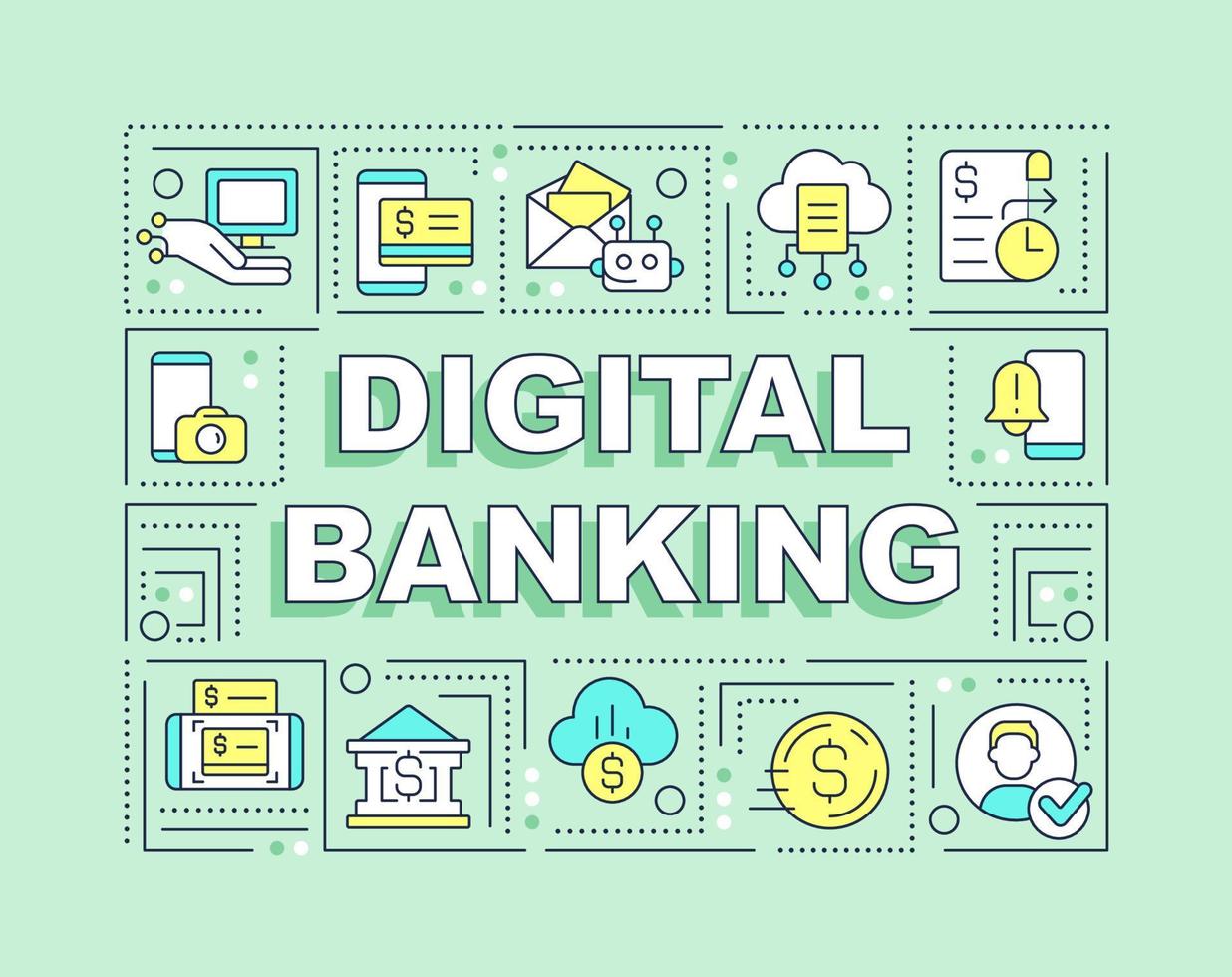 DIGITAL
BANKING