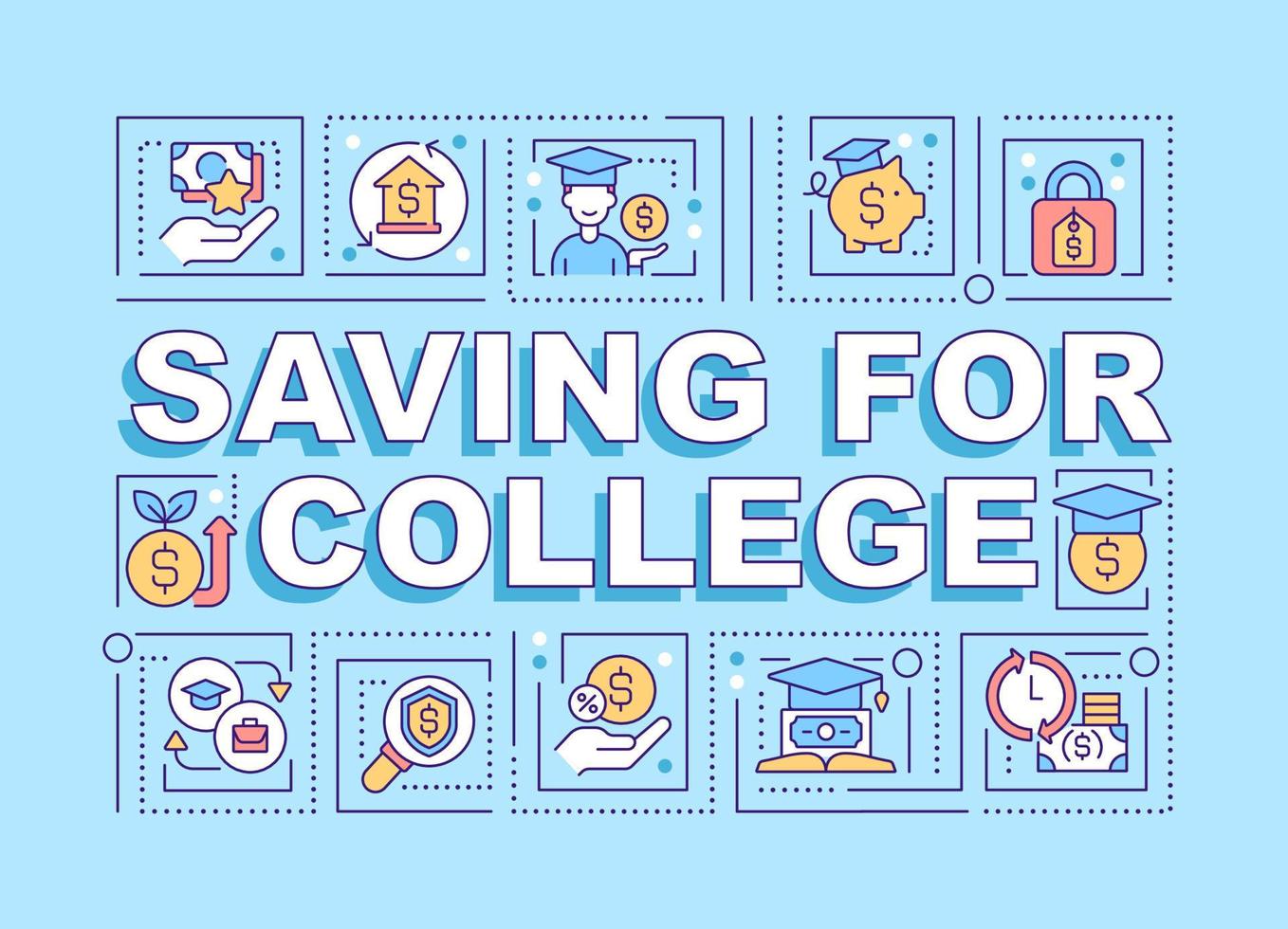 SAVING FOR COLLEGE